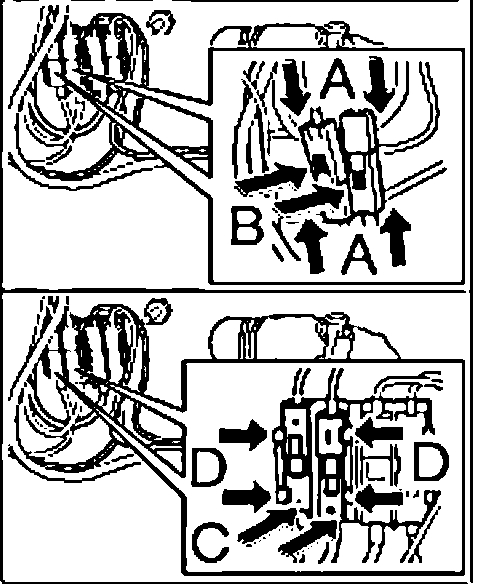 A
B
A
D
D
C