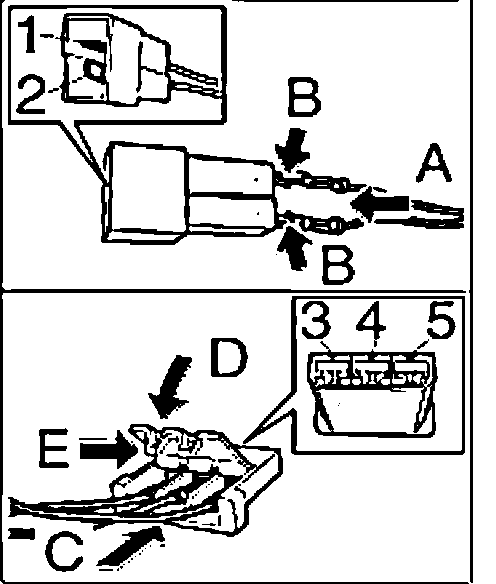 1
2
B
A
B
3 4 5
D
E
C