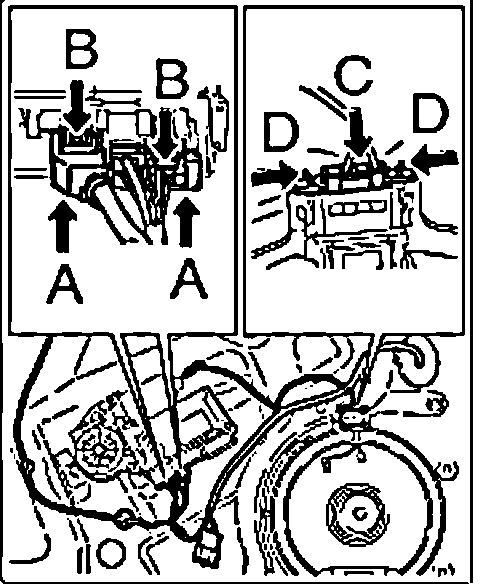 B
B
A
A
C
D
D