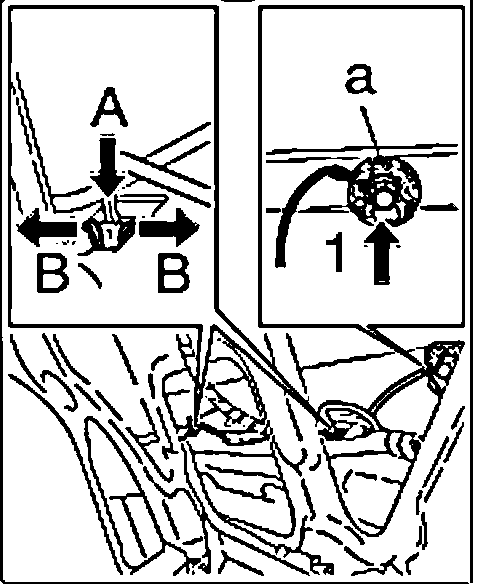 A
B
B
a
1