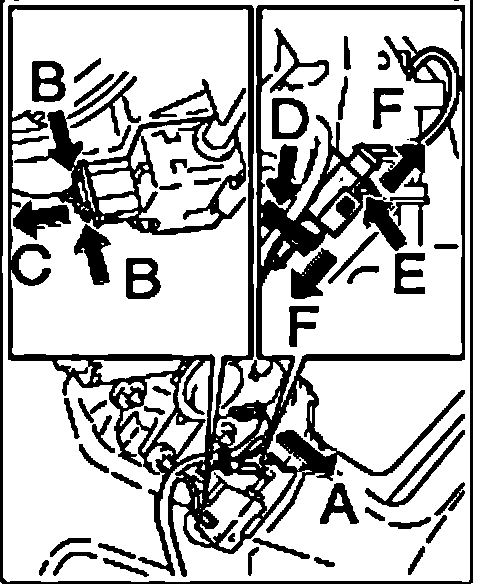 B
C
B
D
F
E
F
A