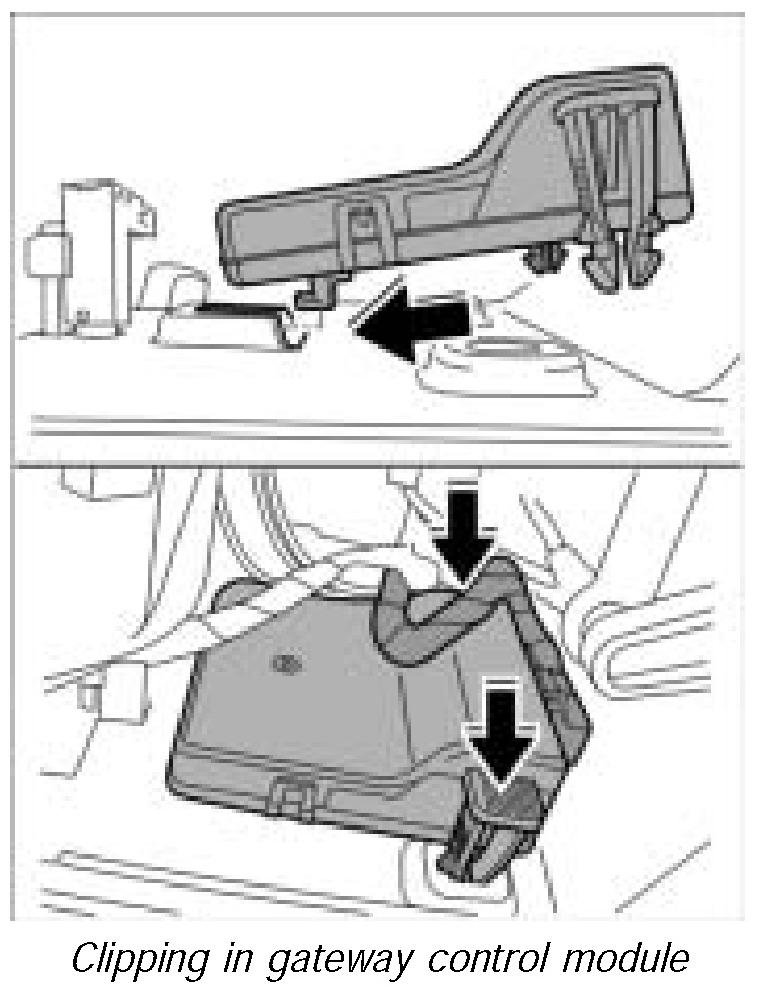 Clipping in gateway control module