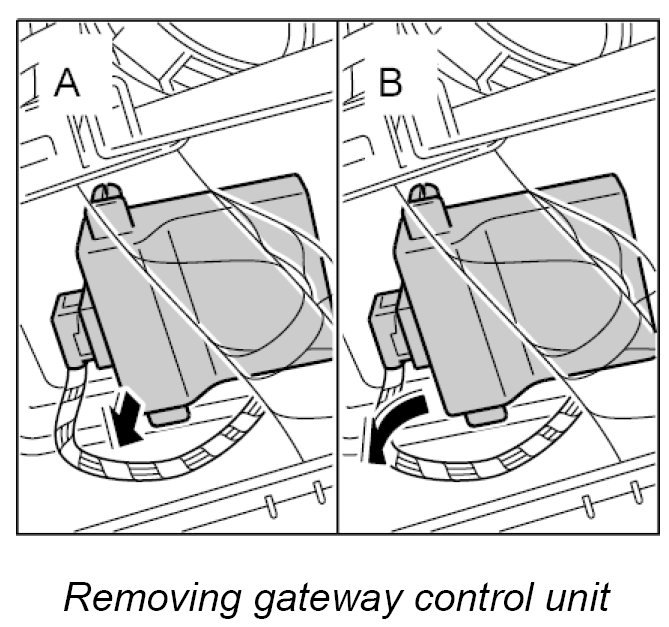 A

B

Removing gateway control unit