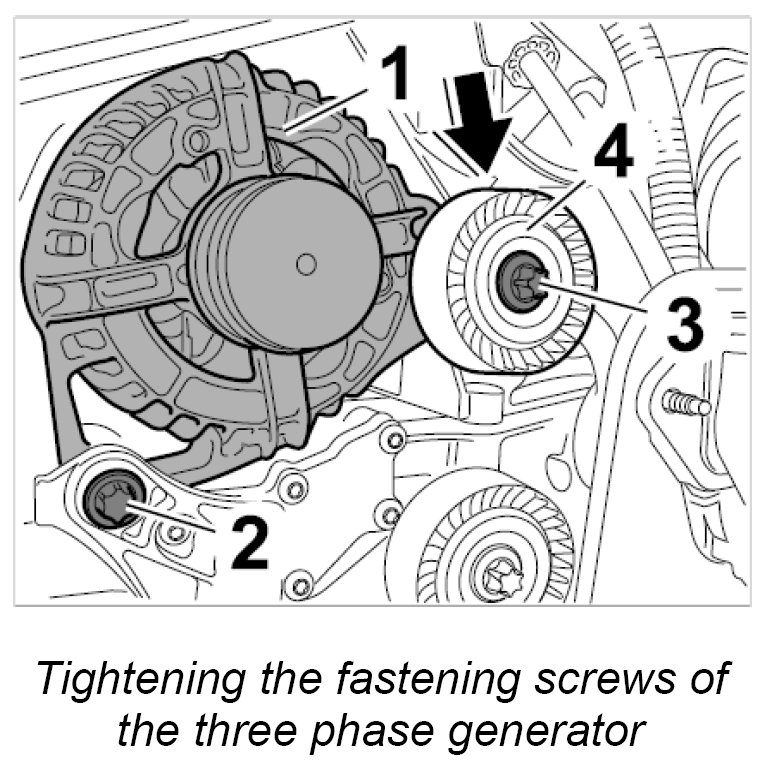 1
4
3
2

Tightening the fastening screws of the three phase generator