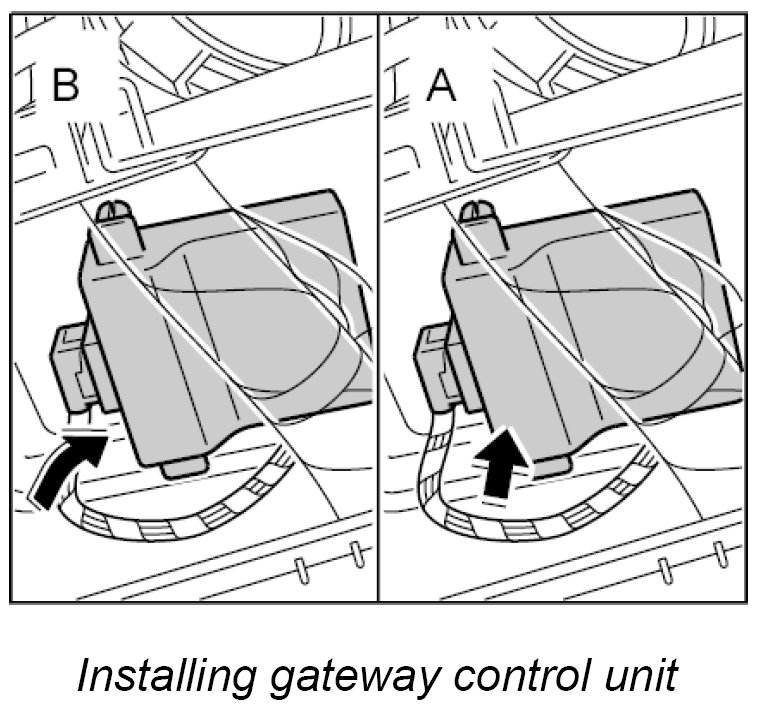 B

A

Installing gateway control unit