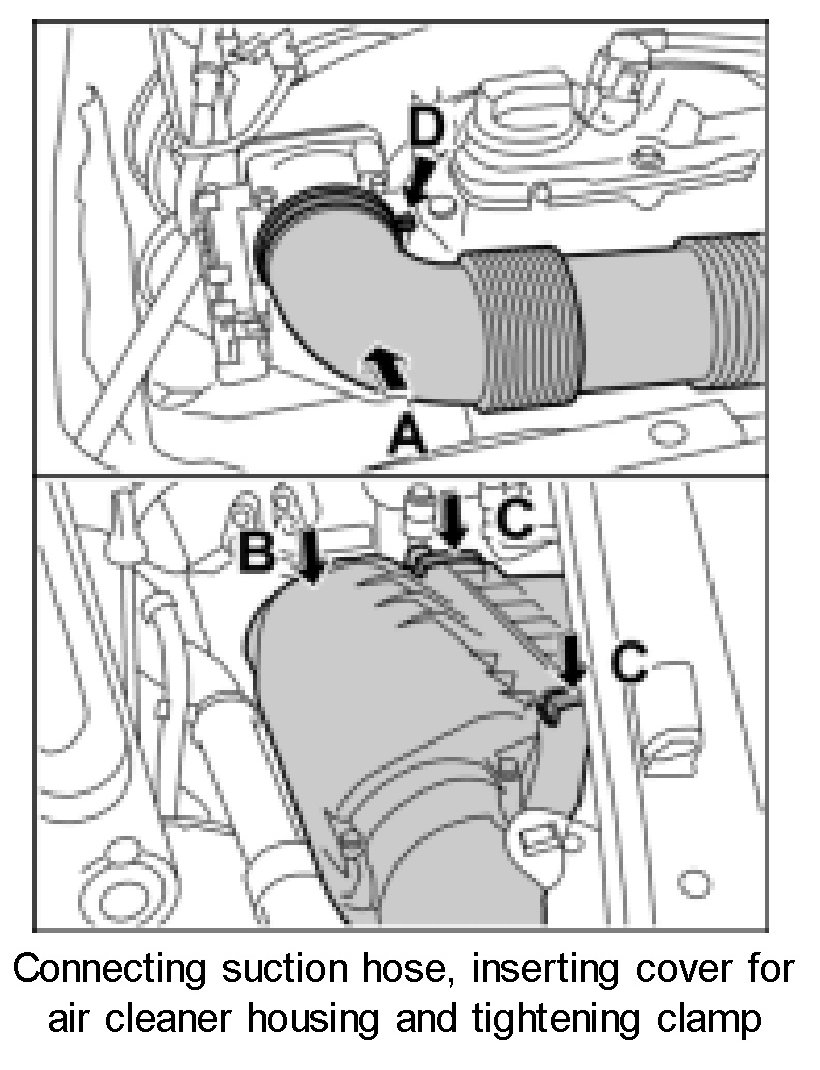 D
A
B
C
C

Connecting suction hose, inserting cover for air cleaner housing and tightening clamp