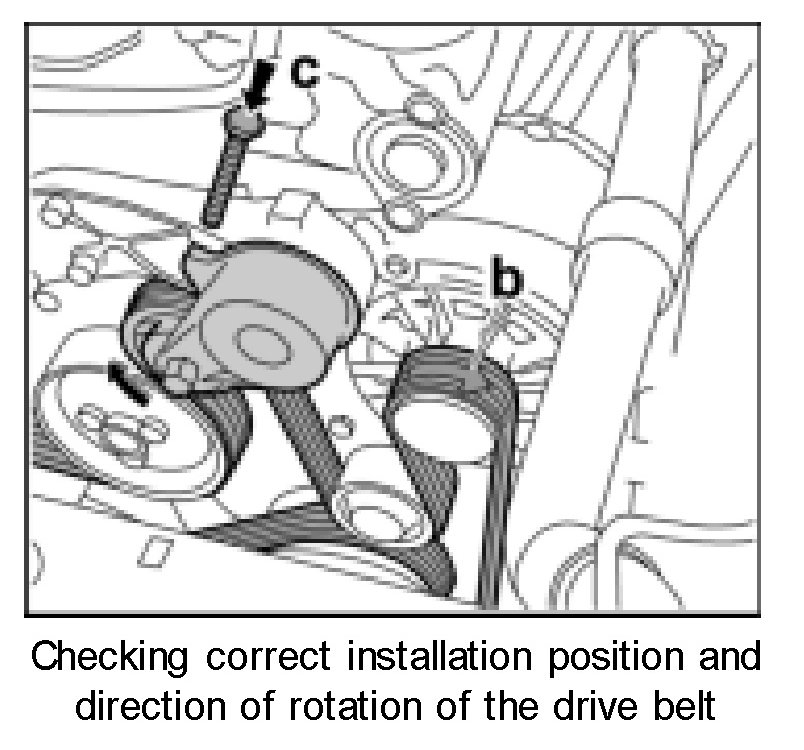 c

b

Checking correct installation position and direction of rotation of the drive belt