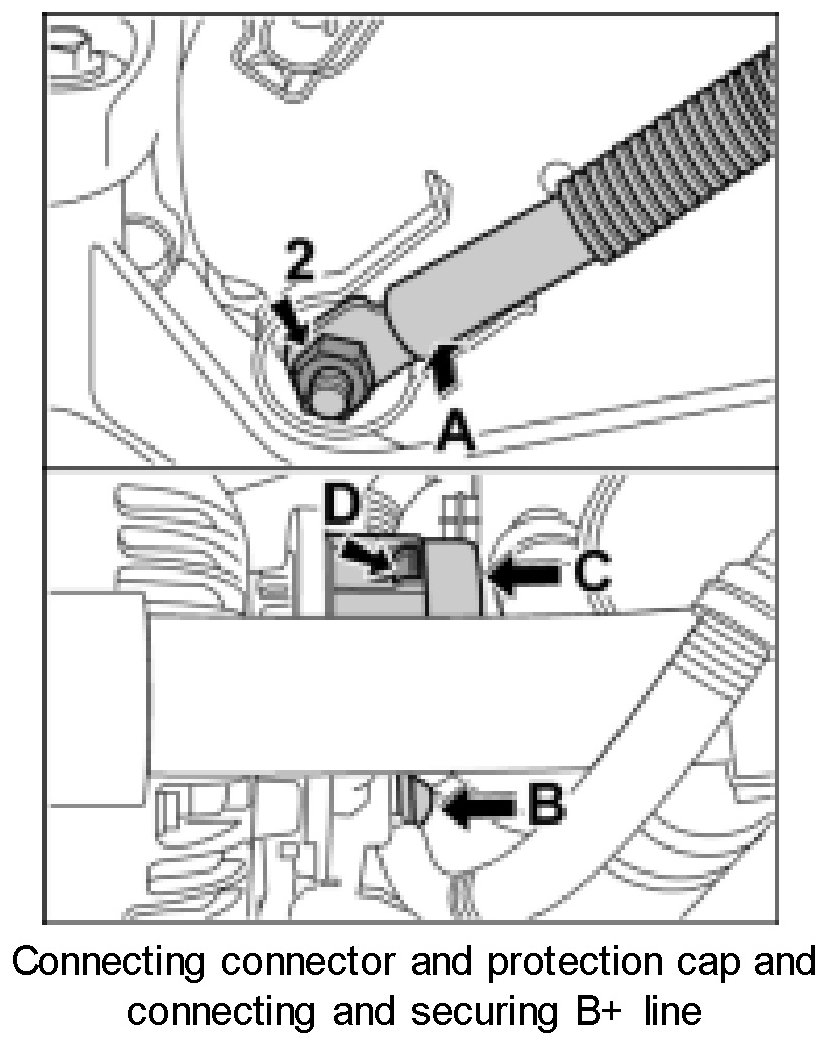 2
A
D
C
B
Connecting connector and protection cap and connecting and securing B+ line