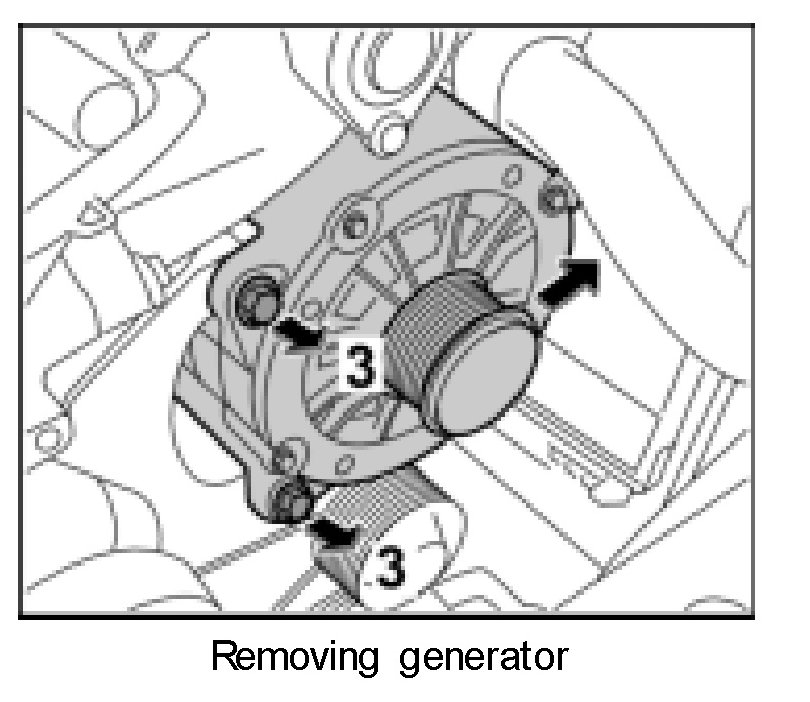 3

3

Removing generator