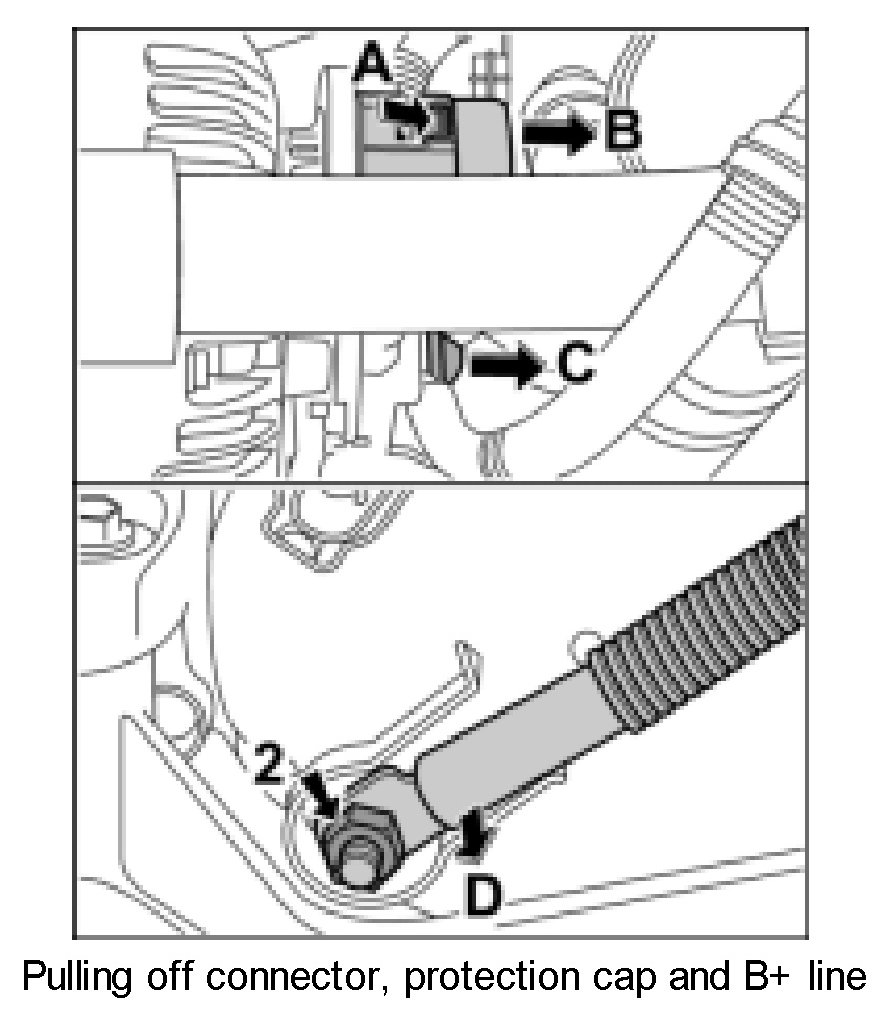 A
B
C
2
D
Pulling off connector, protection cap and B+ line