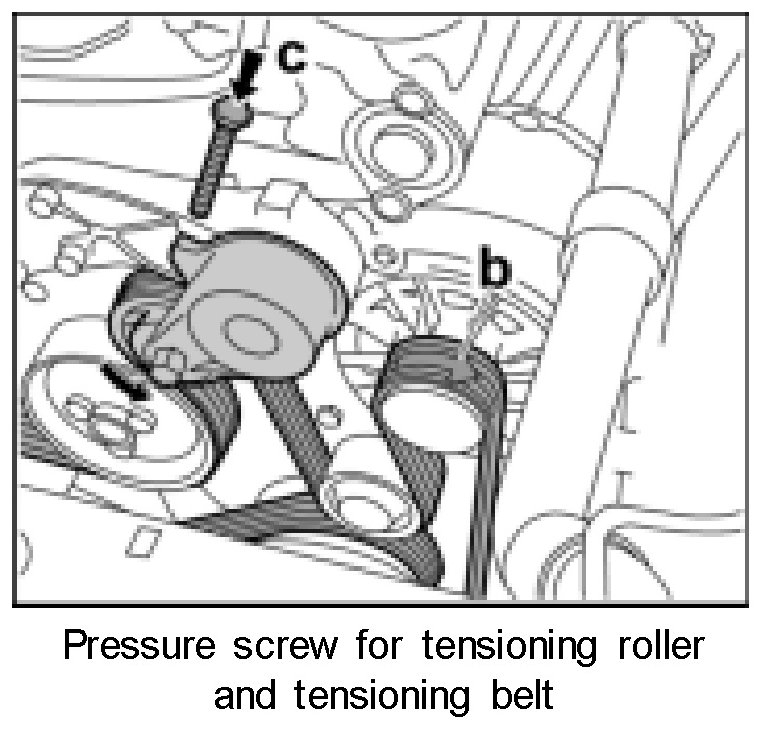 c

b

Pressure screw for tensioning roller and tensioning belt