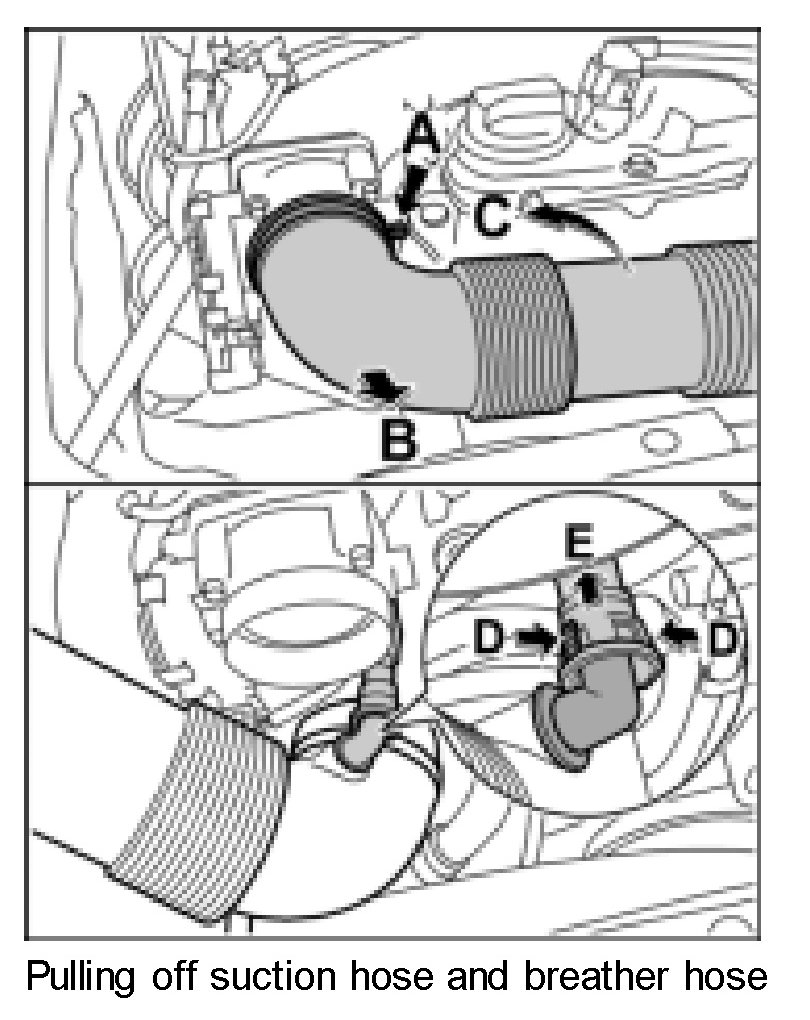 A
C
B
E
D
D
Pulling off suction hose and breather hose