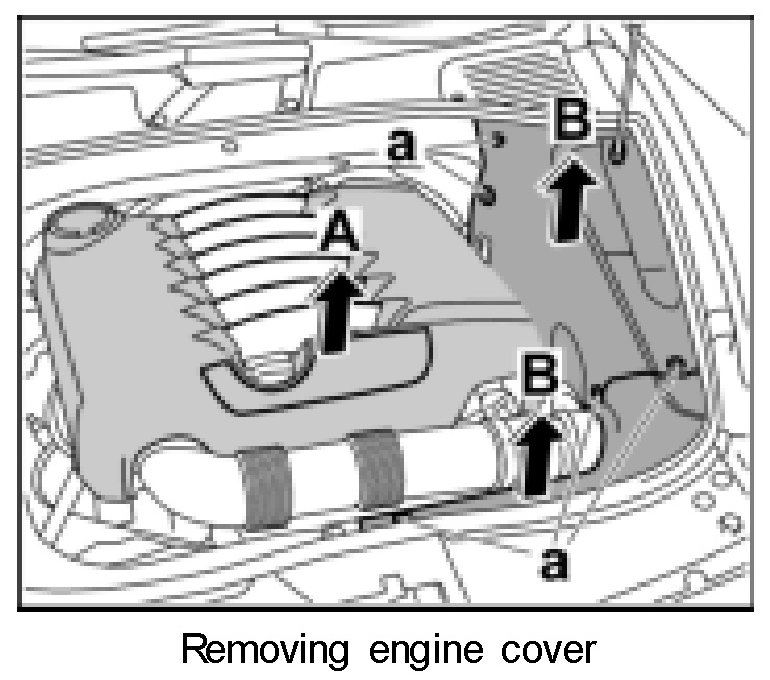 a
B
A
B
a

Removing engine cover