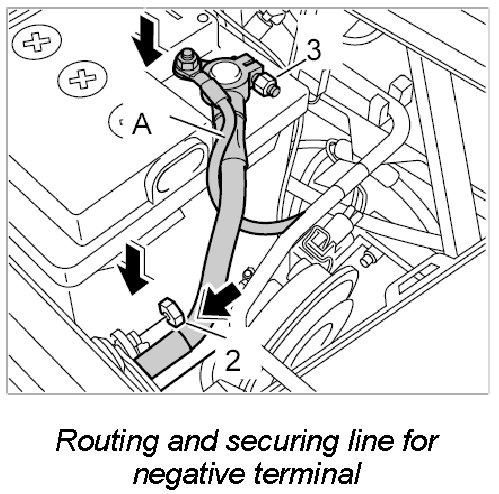 3

A

2

Routing and securing line for negative terminal