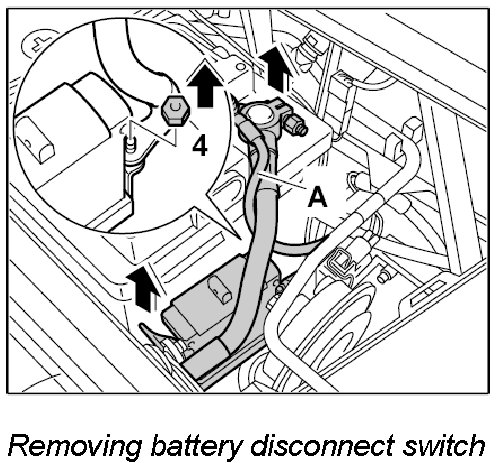 4

A

Removing battery disconnect switch