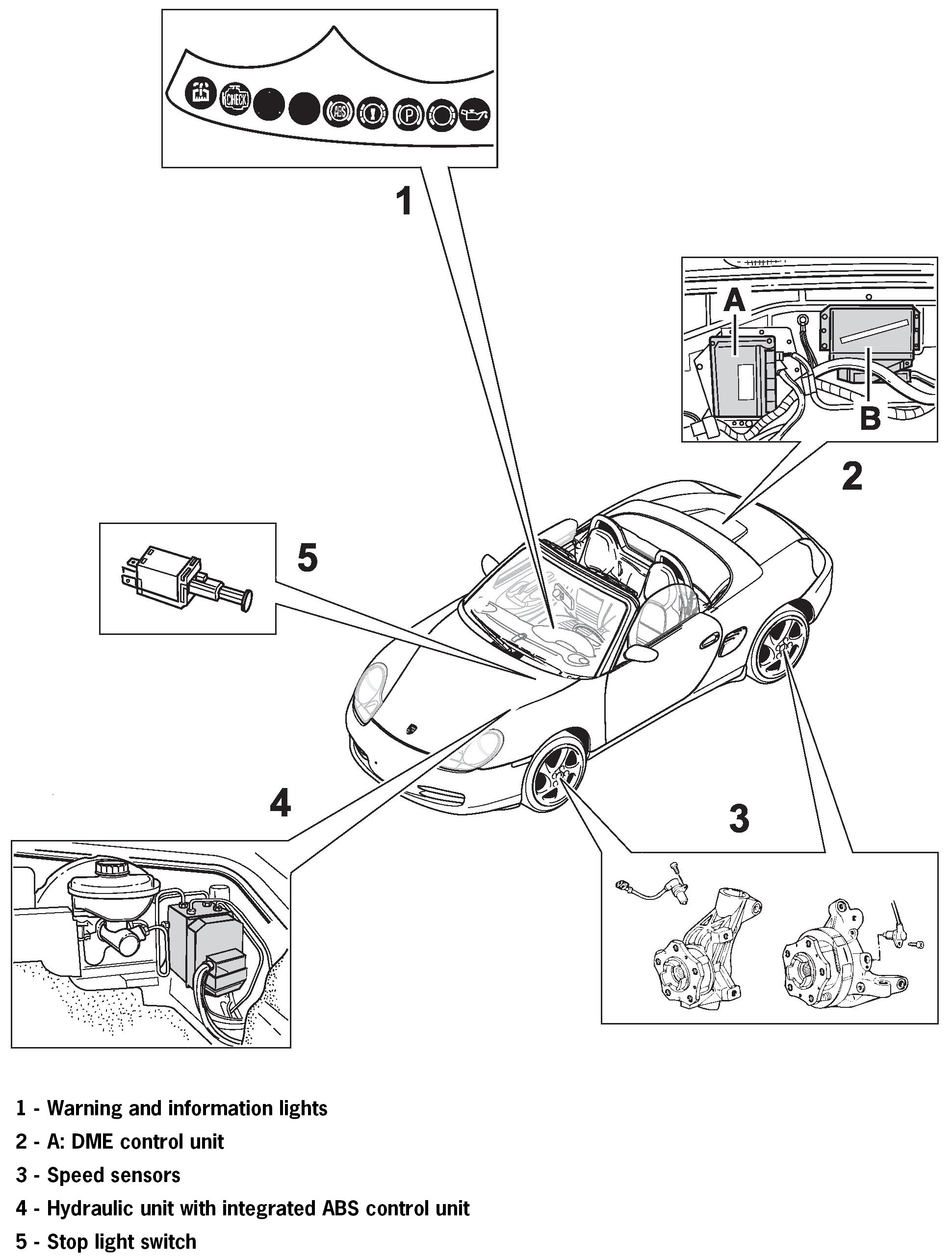 CHECK ABS P

1

A

B

2

5

4

3

1 - Warning and information lights

2 - A: DME control unit

3 - Speed sensors

4 - Hydraulic unit with integrated ABS control unit

5 - Stop light switch