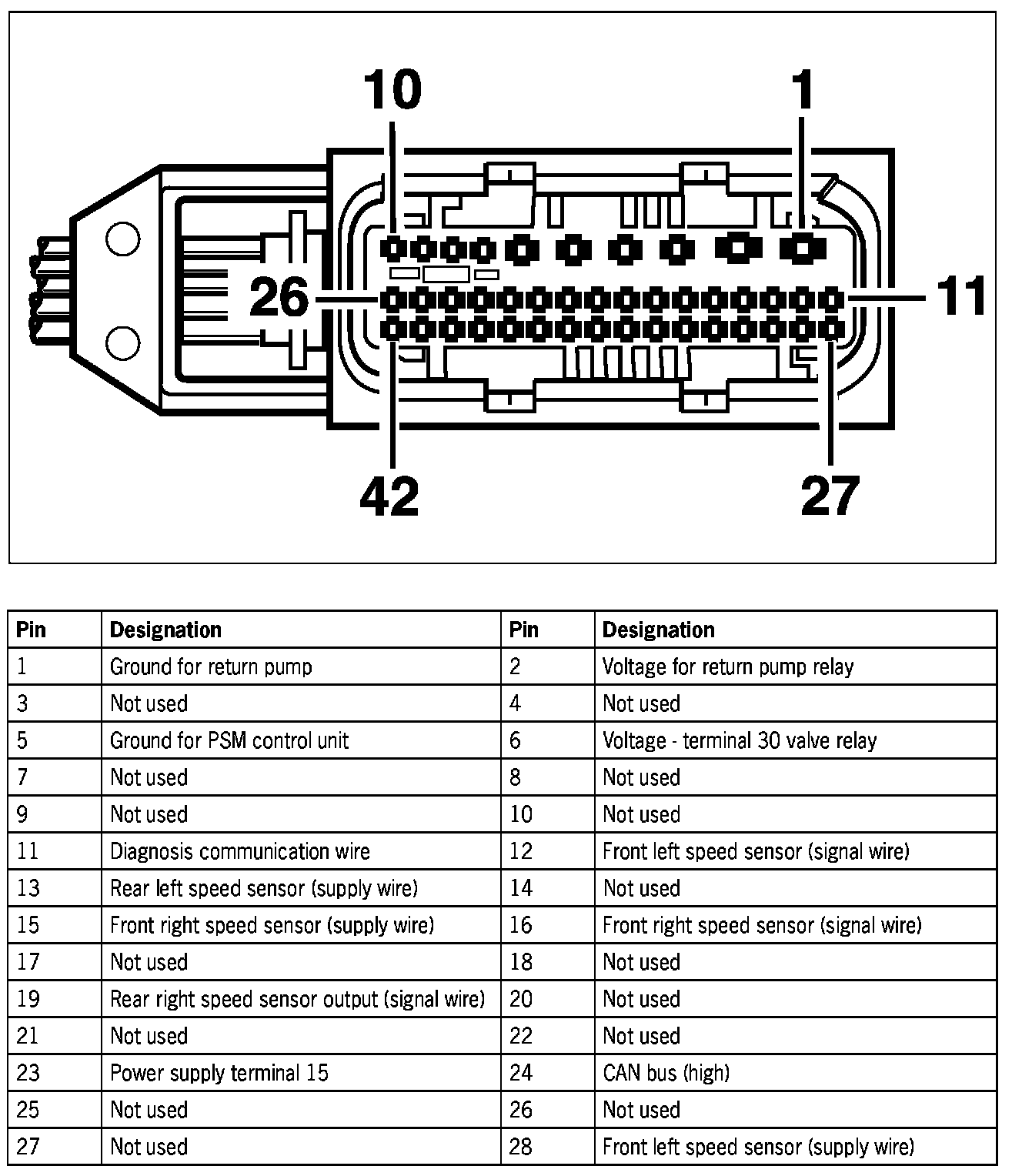 10
1
26
11
42
27

| Pin | Designation | Pin | Designation |
|---|---|---|---|
| 1 | Ground for return pump | 2 | Voltage for return pump relay |
| 3 | Not used | 4 | Not used |
| 5 | Ground for PSM control unit | 6 | Voltage - terminal 30 valve relay |
| 7 | Not used | 8 | Not used |
| 9 | Not used | 10 | Not used |
| 11 | Diagnosis communication wire | 12 | Front left speed sensor (signal wire) |
| 13 | Rear left speed sensor (supply wire) | 14 | Not used |
| 15 | Front right speed sensor (supply wire) | 16 | Front right speed sensor (signal wire) |
| 17 | Not used | 18 | Not used |
| 19 | Rear right speed sensor output (signal wire) | 20 | Not used |
| 21 | Not used | 22 | Not used |
| 23 | Power supply terminal 15 | 24 | CAN bus (high) |
| 25 | Not used | 26 | Not used |
| 27 | Not used | 28 | Front left speed sensor (supply wire) |