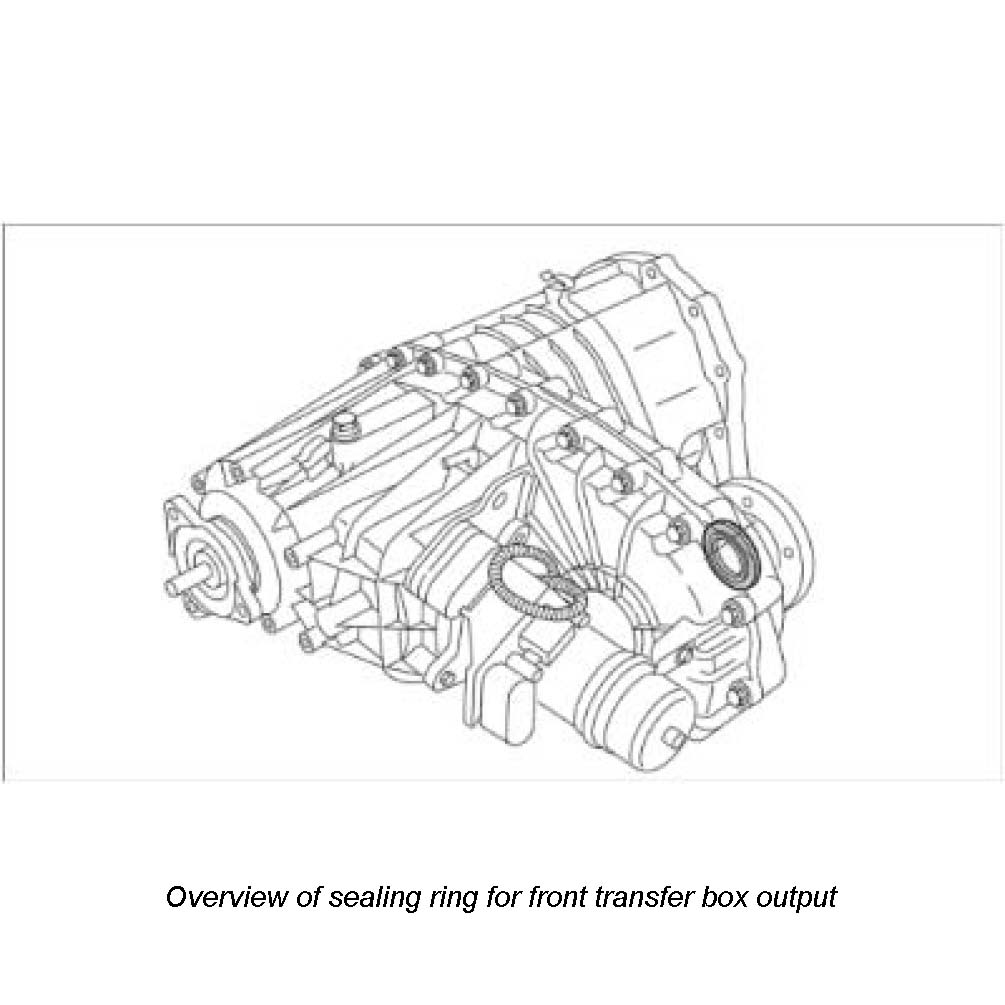 Overview of sealing ring for front transfer box output