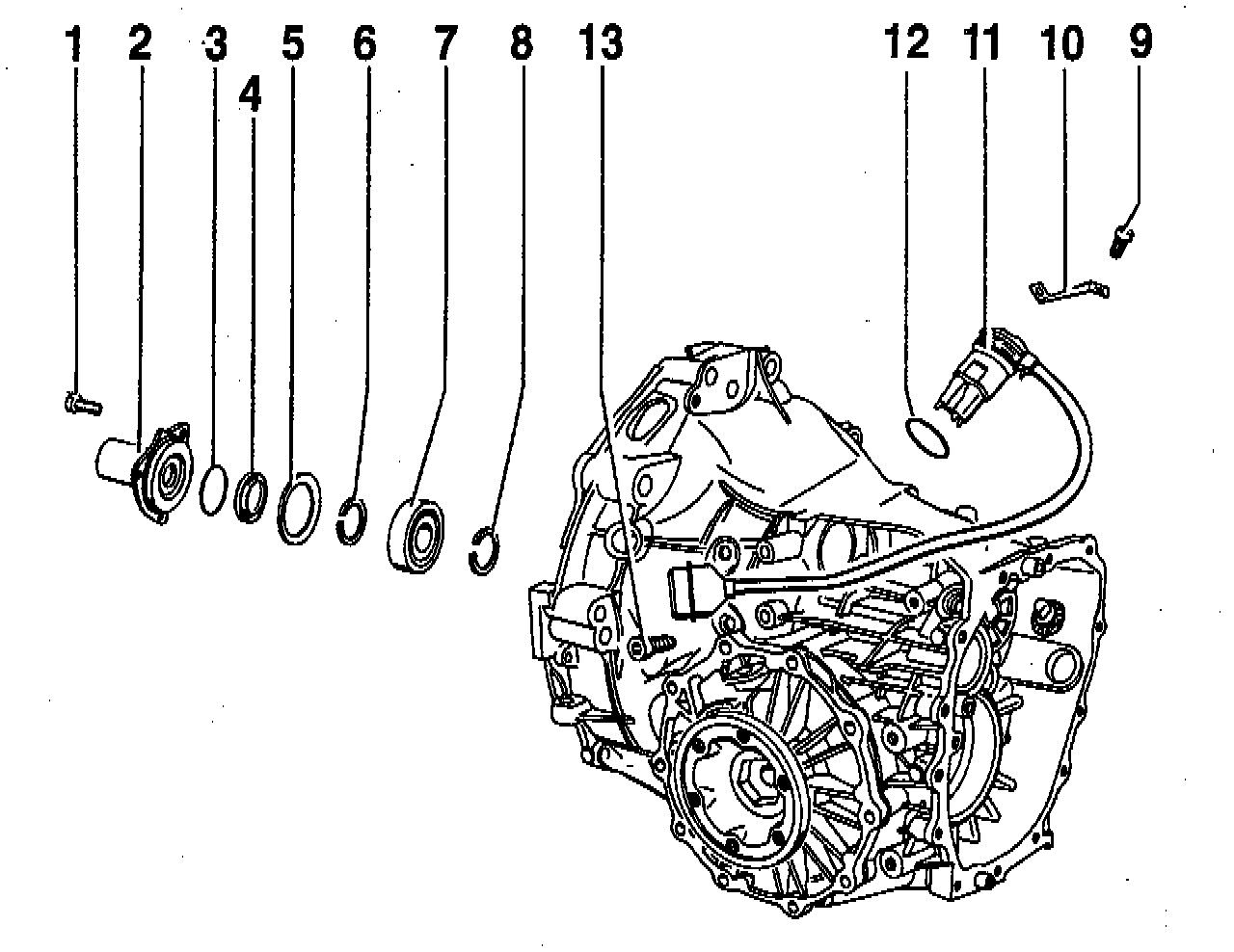 1 2 3 4 5 6 7 8 13 12 11 10 9