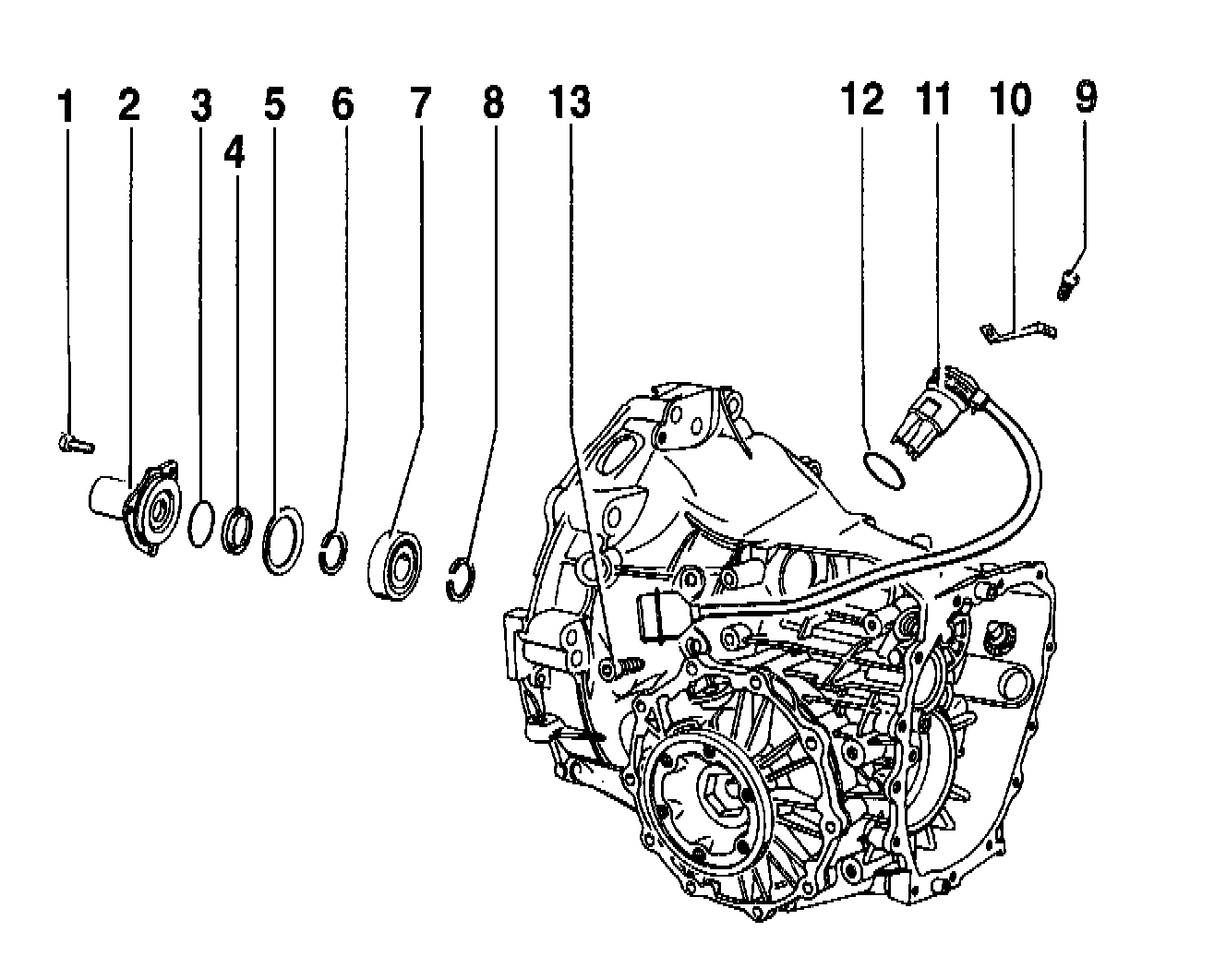 1 2 3 4 5 6 7 8 13 12 11 10 9