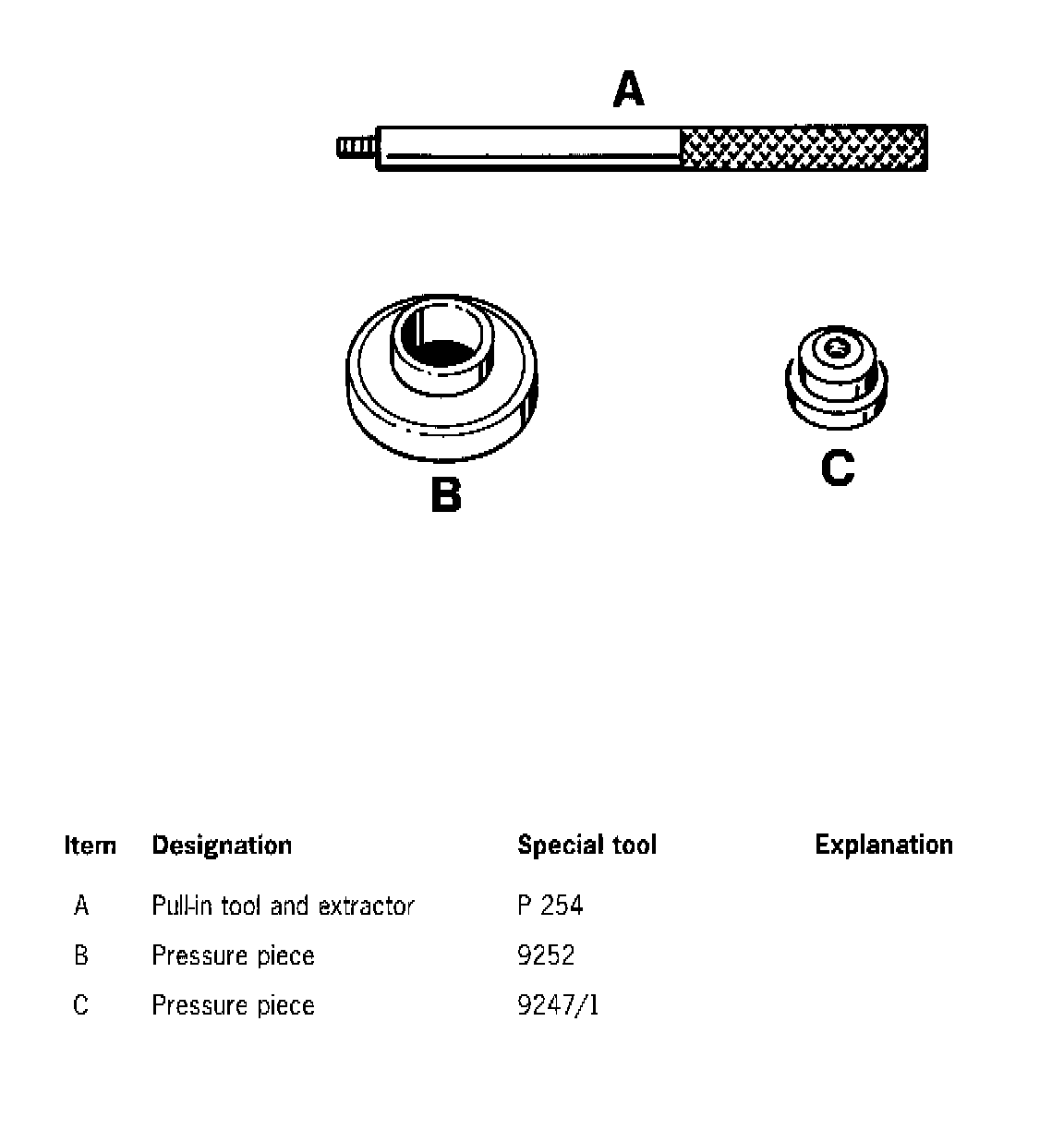 A

B

C

| Item | Designation | Special tool | Explanation |
|---|---|---|---|
| A | Pull-in tool and extractor | P 254 | |
| B | Pressure piece | 9252 | |
| C | Pressure piece | 9247/1 | |