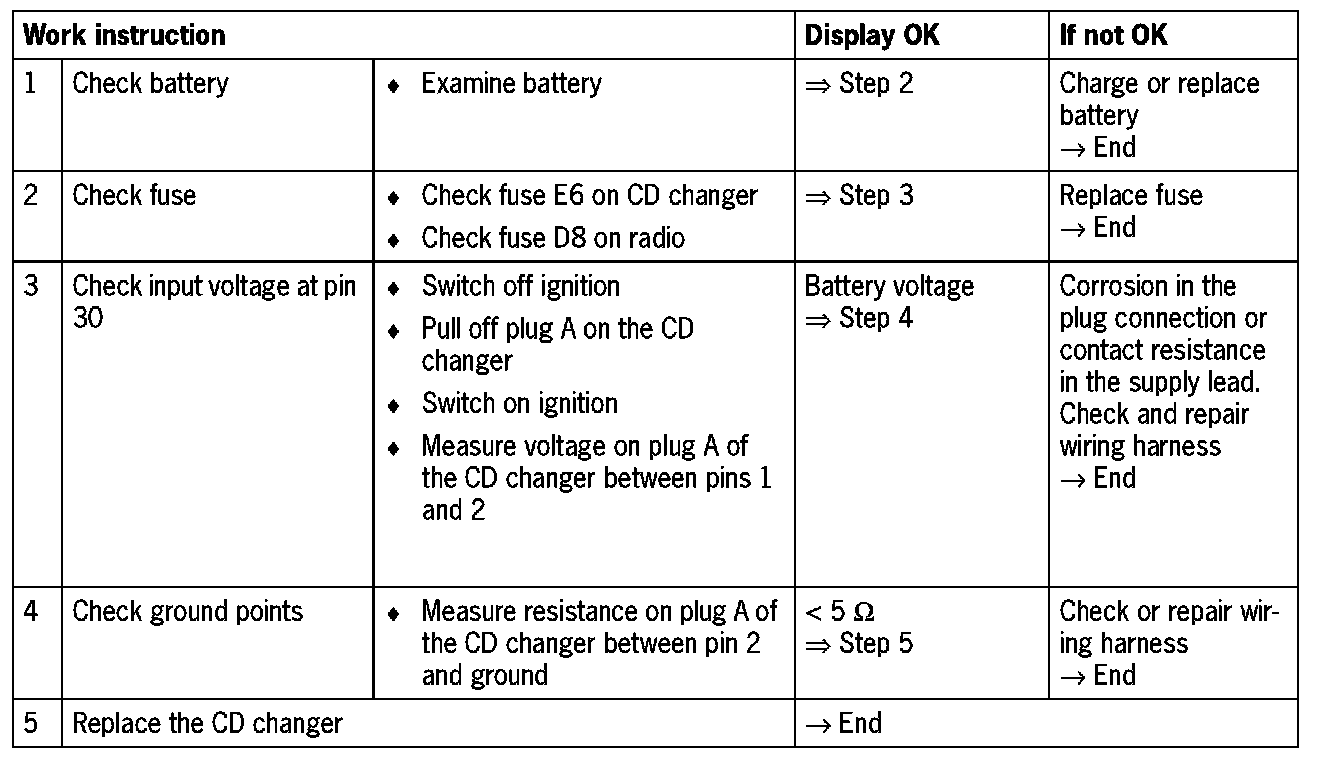 | Work instruction | | | Display OK | If not OK |
|---|---|---|---|---|
| 1 | Check battery | ♦ Examine battery | ⇒ Step 2 | Charge or replace battery → End |
| 2 | Check fuse | ♦ Check fuse E6 on CD changer ♦ Check fuse D8 on radio | ⇒ Step 3 | Replace fuse → End |
| 3 | Check input voltage at pin 30 | ♦ Switch off ignition ♦ Pull off plug A on the CD changer ♦ Switch on ignition ♦ Measure voltage on plug A of the CD changer between pins 1 and 2 | Battery voltage ⇒ Step 4 | Corrosion in the plug connection or contact resistance in the supply lead. Check and repair wiring harness → End |
| 4 | Check ground points | ♦ Measure resistance on plug A of the CD changer between pin 2 and ground | < 5 Ω ⇒ Step 5 | Check or repair wiring harness → End |
| 5 | Replace the CD changer | | → End | |