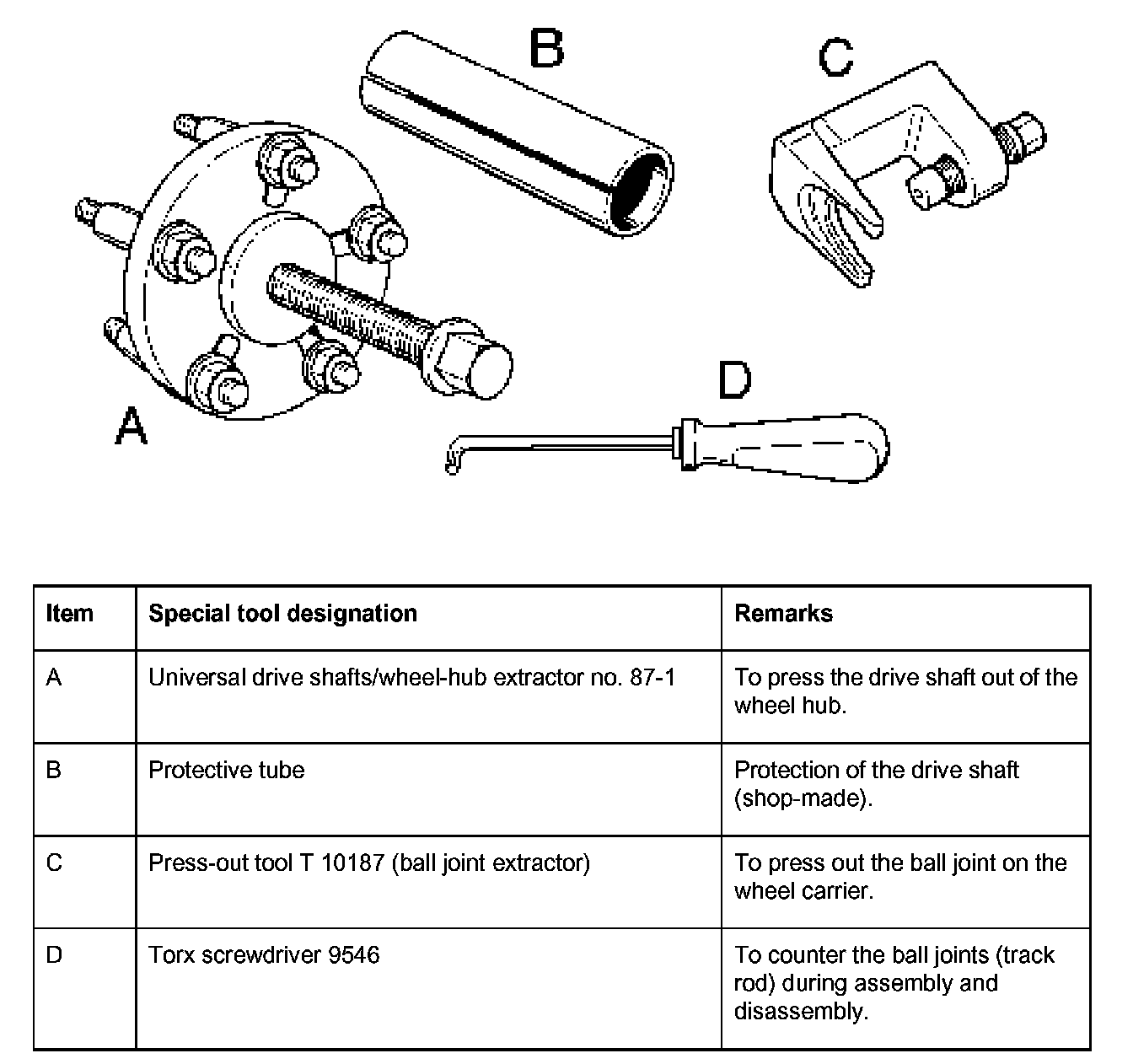 B

C

A

D

| Item | Special tool designation | Remarks |
|---|---|---|
| A | Universal drive shafts/wheel-hub extractor no. 87-1 | To press the drive shaft out of the wheel hub. |
| B | Protective tube | Protection of the drive shaft (shop-made). |
| C | Press-out tool T 10187 (ball joint extractor) | To press out the ball joint on the wheel carrier. |
| D | Torx screwdriver 9546 | To counter the ball joints (track rod) during assembly and disassembly. |