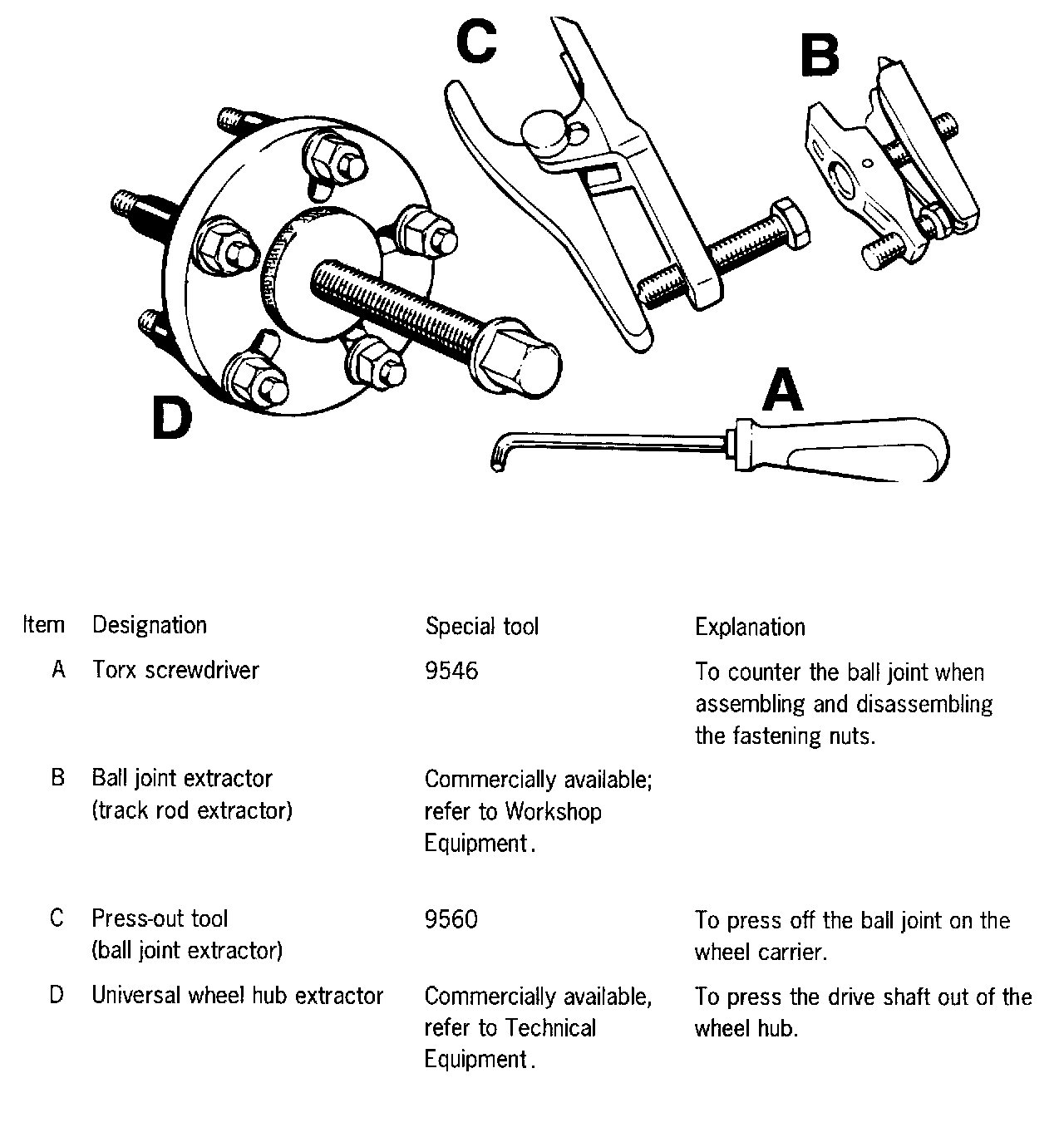 C

B

D

A

| Item | Designation | Special tool | Explanation |
|---|---|---|---|
| A | Torx screwdriver | 9546 | To counter the ball joint when assembling and disassembling the fastening nuts. |
| B | Ball joint extractor (track rod extractor) | Commercially available; refer to Workshop Equipment. | |
| C | Press-out tool (ball joint extractor) | 9560 | To press off the ball joint on the wheel carrier. |
| D | Universal wheel hub extractor | Commercially available, refer to Technical Equipment. | To press the drive shaft out of the wheel hub. |