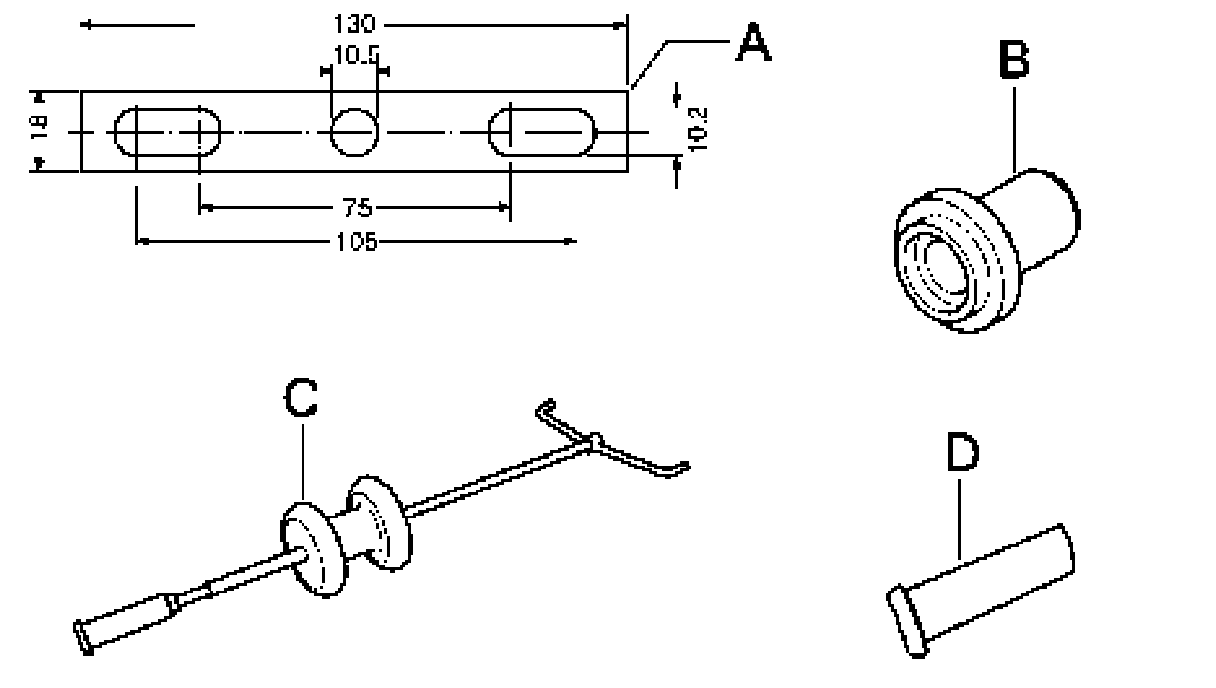 130
10.5
A
18
10.2
75
105
B
C
D