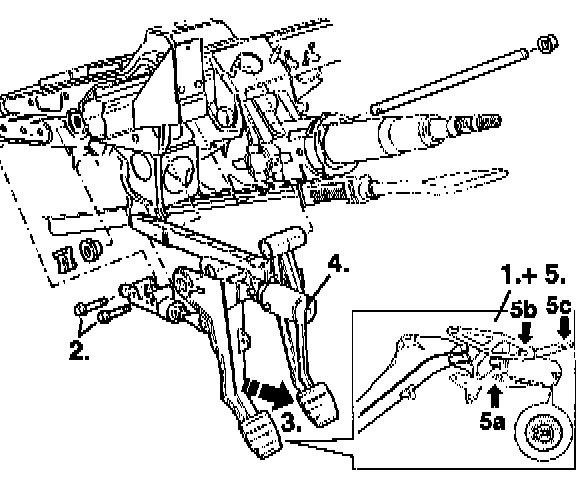 4.
1.+ 5.
5b
5c
2.
3.
5a