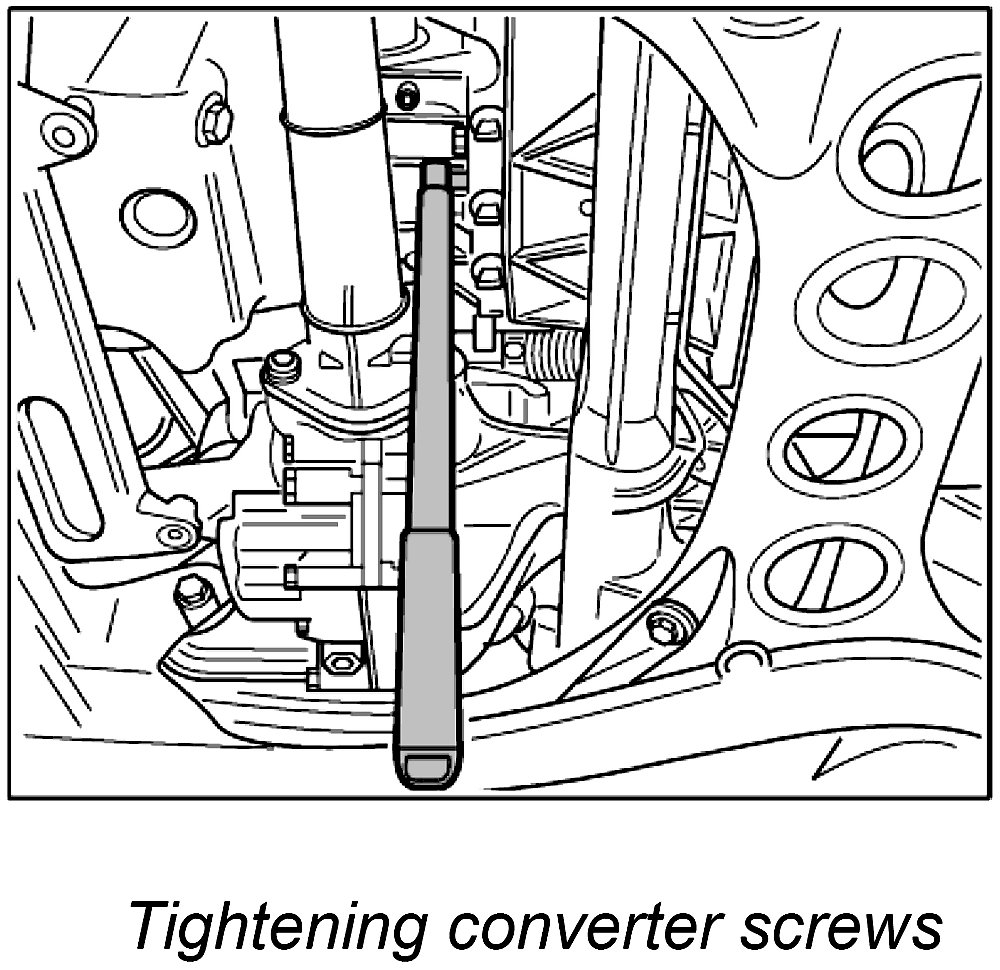 Tightening converter screws