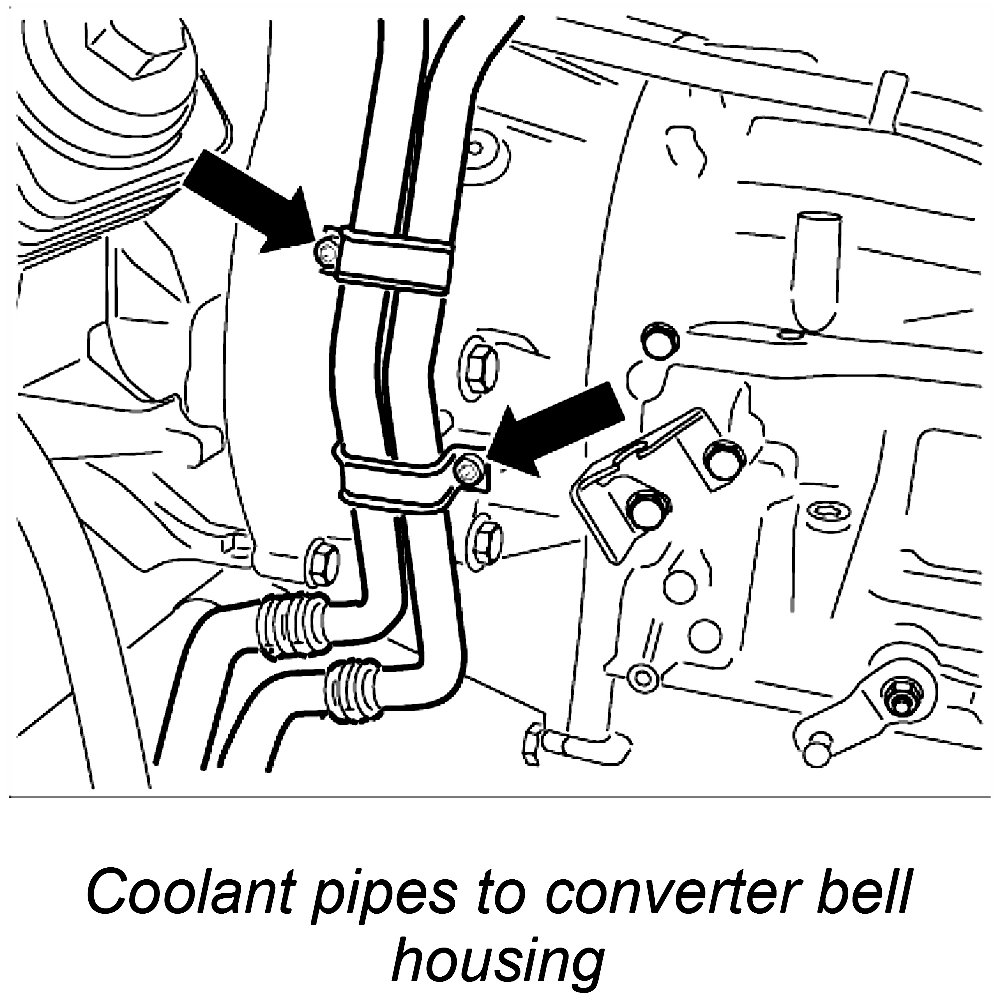 Coolant pipes to converter bell housing