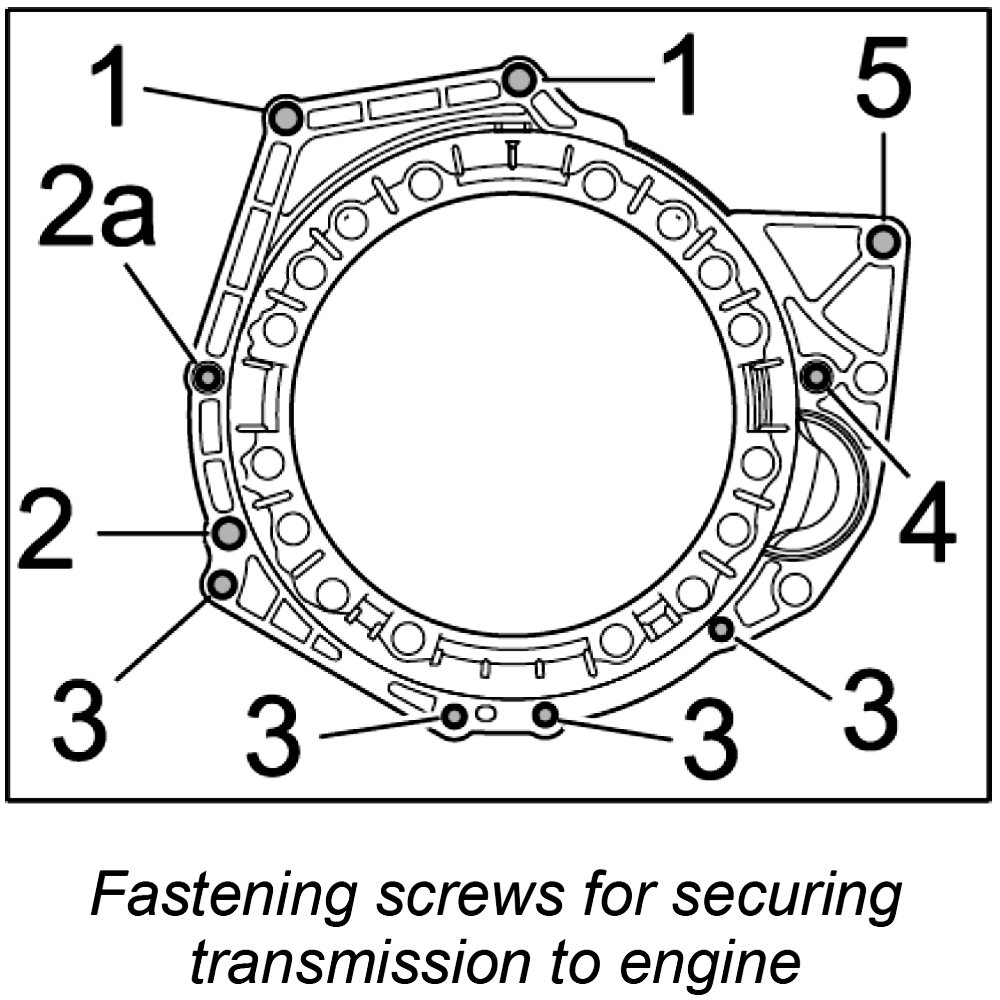 1
1
5
2a
4
2
3
3
3
3

Fastening screws for securing transmission to engine