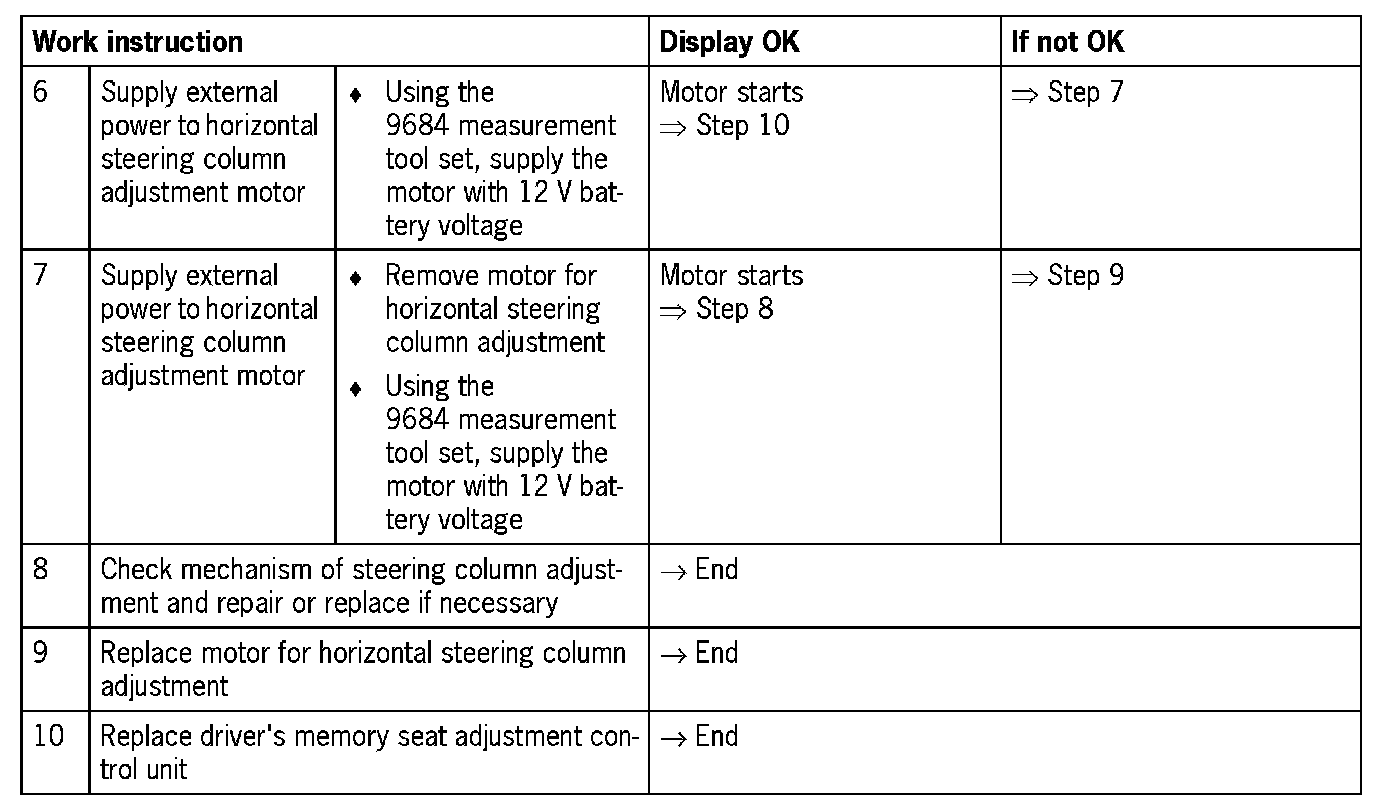 | Work instruction | | | Display OK | If not OK |
|---|---|---|---|---|
| 6 | Supply external power to horizontal steering column adjustment motor | ♦ Using the 9684 measurement tool set, supply the motor with 12 V battery voltage | Motor starts $\Rightarrow$ Step 10 | $\Rightarrow$ Step 7 |
| 7 | Supply external power to horizontal steering column adjustment motor | ♦ Remove motor for horizontal steering column adjustment ♦ Using the 9684 measurement tool set, supply the motor with 12 V battery voltage | Motor starts $\Rightarrow$ Step 8 | $\Rightarrow$ Step 9 |
| 8 | Check mechanism of steering column adjustment and repair or replace if necessary | | $\rightarrow$ End | |
| 9 | Replace motor for horizontal steering column adjustment | | $\rightarrow$ End | |
| 10 | Replace driver's memory seat adjustment control unit | | $\rightarrow$ End | |