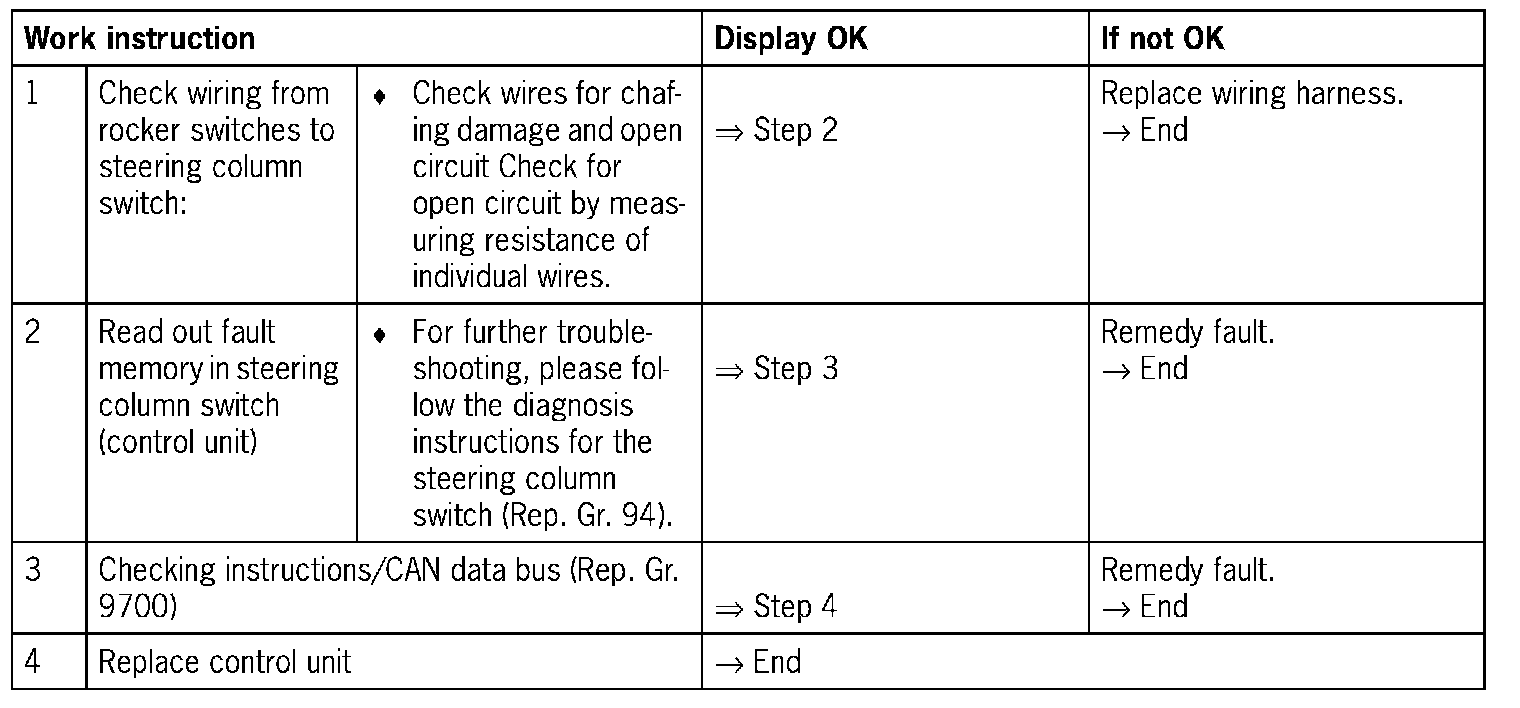 | Work instruction | | | Display OK | If not OK |
|---|---|---|---|---|
| 1 | Check wiring from rocker switches to steering column switch: | ♦ Check wires for chafing damage and open circuit Check for open circuit by measuring resistance of individual wires. | ⇒ Step 2 | Replace wiring harness. → End |
| 2 | Read out fault memory in steering column switch (control unit) | ♦ For further troubleshooting, please follow the diagnosis instructions for the steering column switch (Rep. Gr. 94). | ⇒ Step 3 | Remedy fault. → End |
| 3 | Checking instructions/CAN data bus (Rep. Gr. 9700) | | ⇒ Step 4 | Remedy fault. → End |
| 4 | Replace control unit | | → End | |