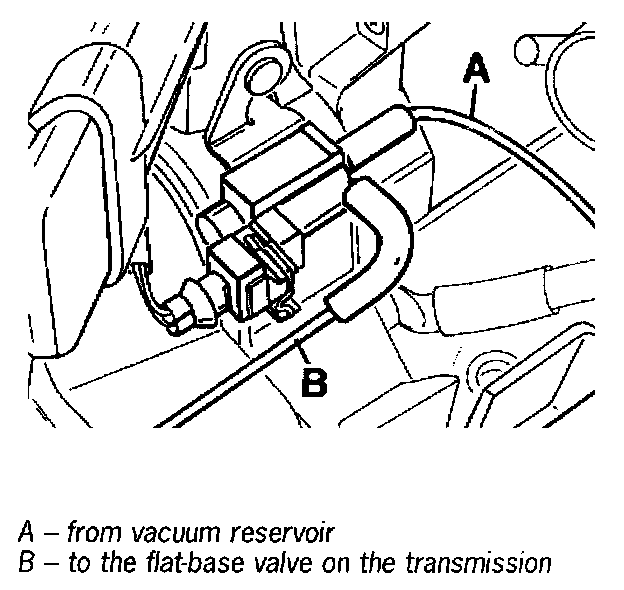 A

B

A – from vacuum reservoir
B – to the flat-base valve on the transmission