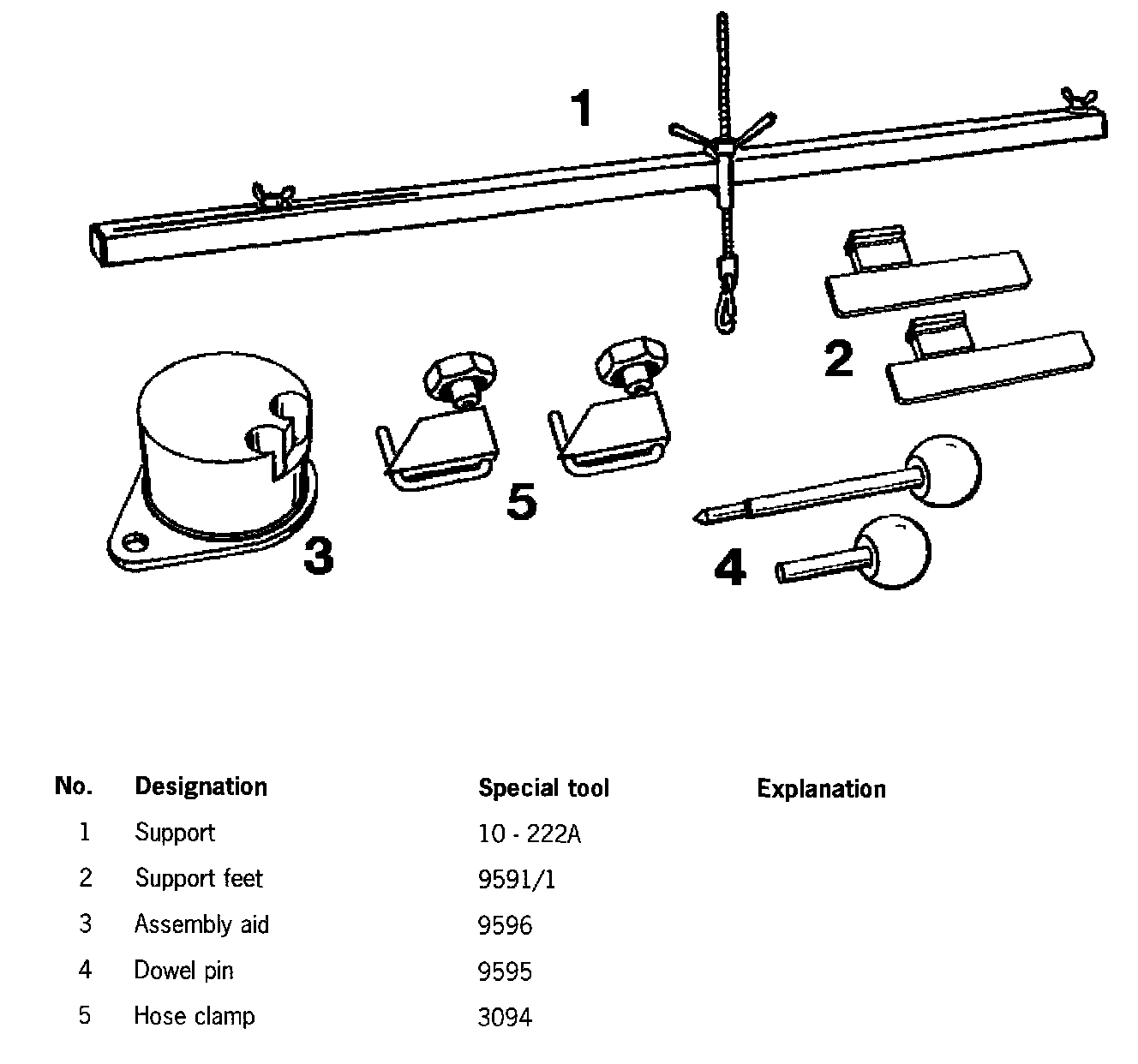 1

2

3

5

4

| No. | Designation | Special tool | Explanation |
|---|---|---|---|
| 1 | Support | 10 - 222A | |
| 2 | Support feet | 9591/1 | |
| 3 | Assembly aid | 9596 | |
| 4 | Dowel pin | 9595 | |
| 5 | Hose clamp | 3094 | |