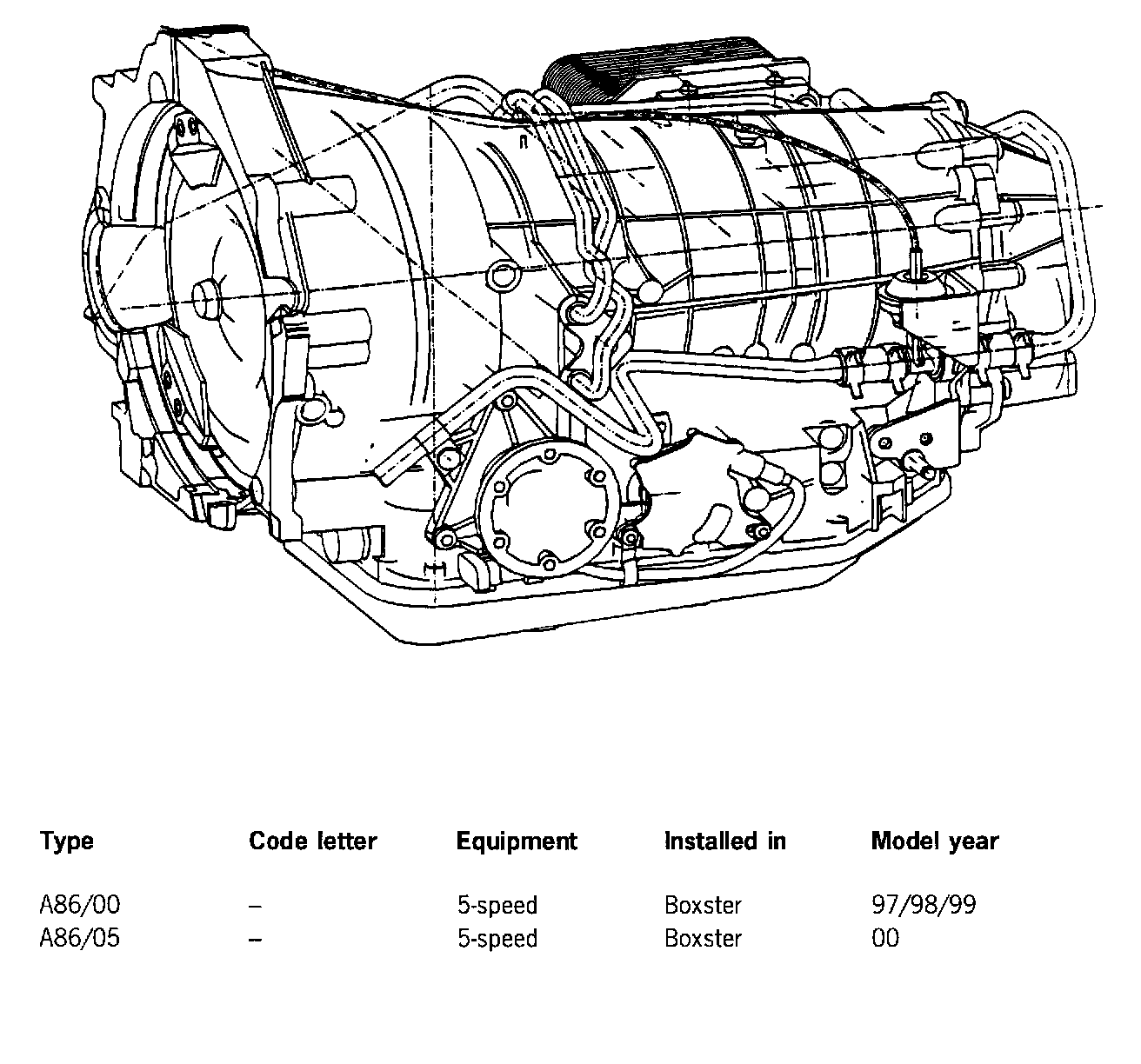 | Type | Code letter | Equipment | Installed in | Model year |
|---|---|---|---|---|
| A86/00 | – | 5-speed | Boxster | 97/98/99 |
| A86/05 | – | 5-speed | Boxster | 00 |