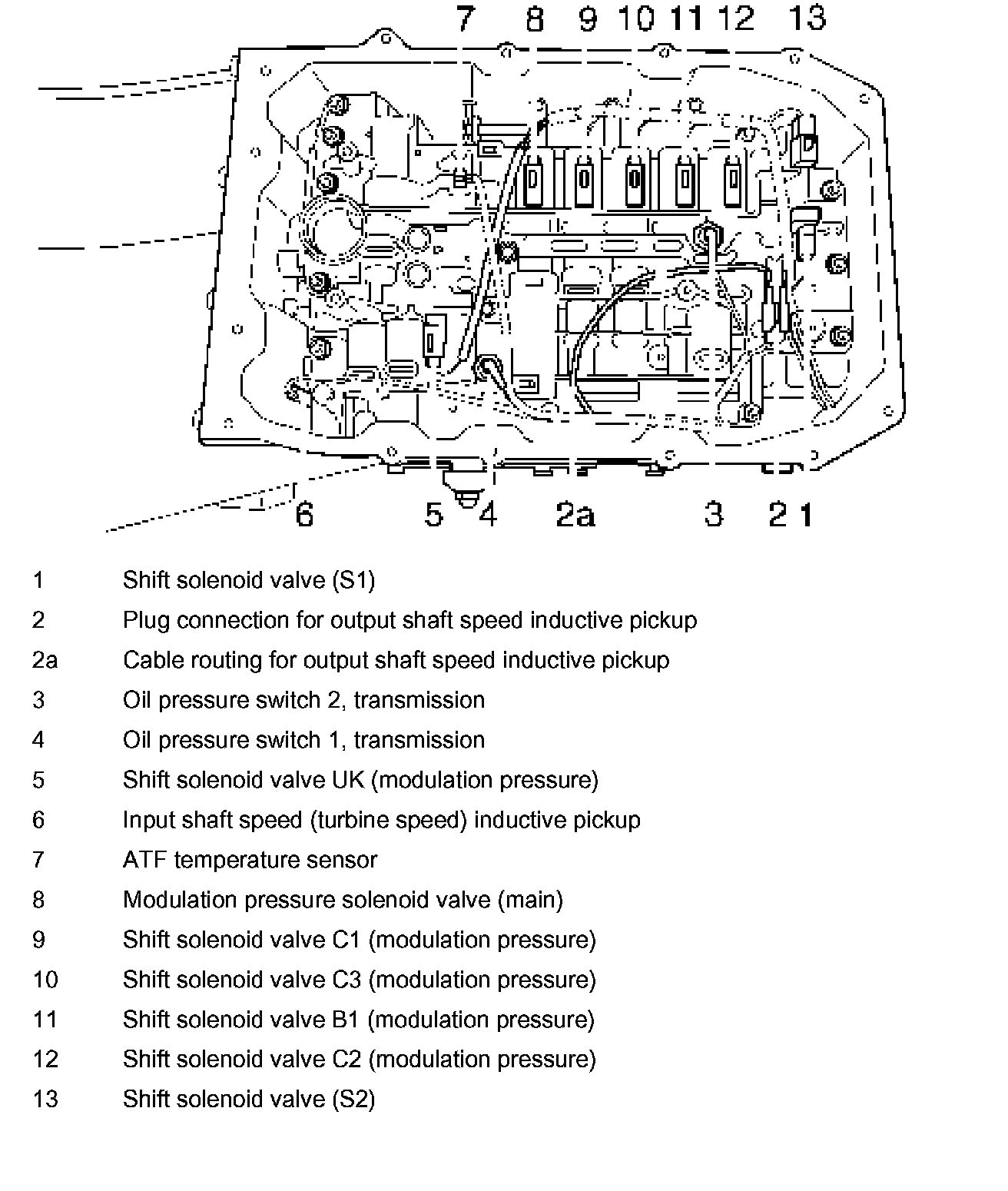 7 8 9 10 11 12 13

6 5 4 2a 3 2 1

| | |
|---|---|
| 1 | Shift solenoid valve (S1) |
| 2 | Plug connection for output shaft speed inductive pickup |
| 2a | Cable routing for output shaft speed inductive pickup |
| 3 | Oil pressure switch 2, transmission |
| 4 | Oil pressure switch 1, transmission |
| 5 | Shift solenoid valve UK (modulation pressure) |
| 6 | Input shaft speed (turbine speed) inductive pickup |
| 7 | ATF temperature sensor |
| 8 | Modulation pressure solenoid valve (main) |
| 9 | Shift solenoid valve C1 (modulation pressure) |
| 10 | Shift solenoid valve C3 (modulation pressure) |
| 11 | Shift solenoid valve B1 (modulation pressure) |
| 12 | Shift solenoid valve C2 (modulation pressure) |
| 13 | Shift solenoid valve (S2) |