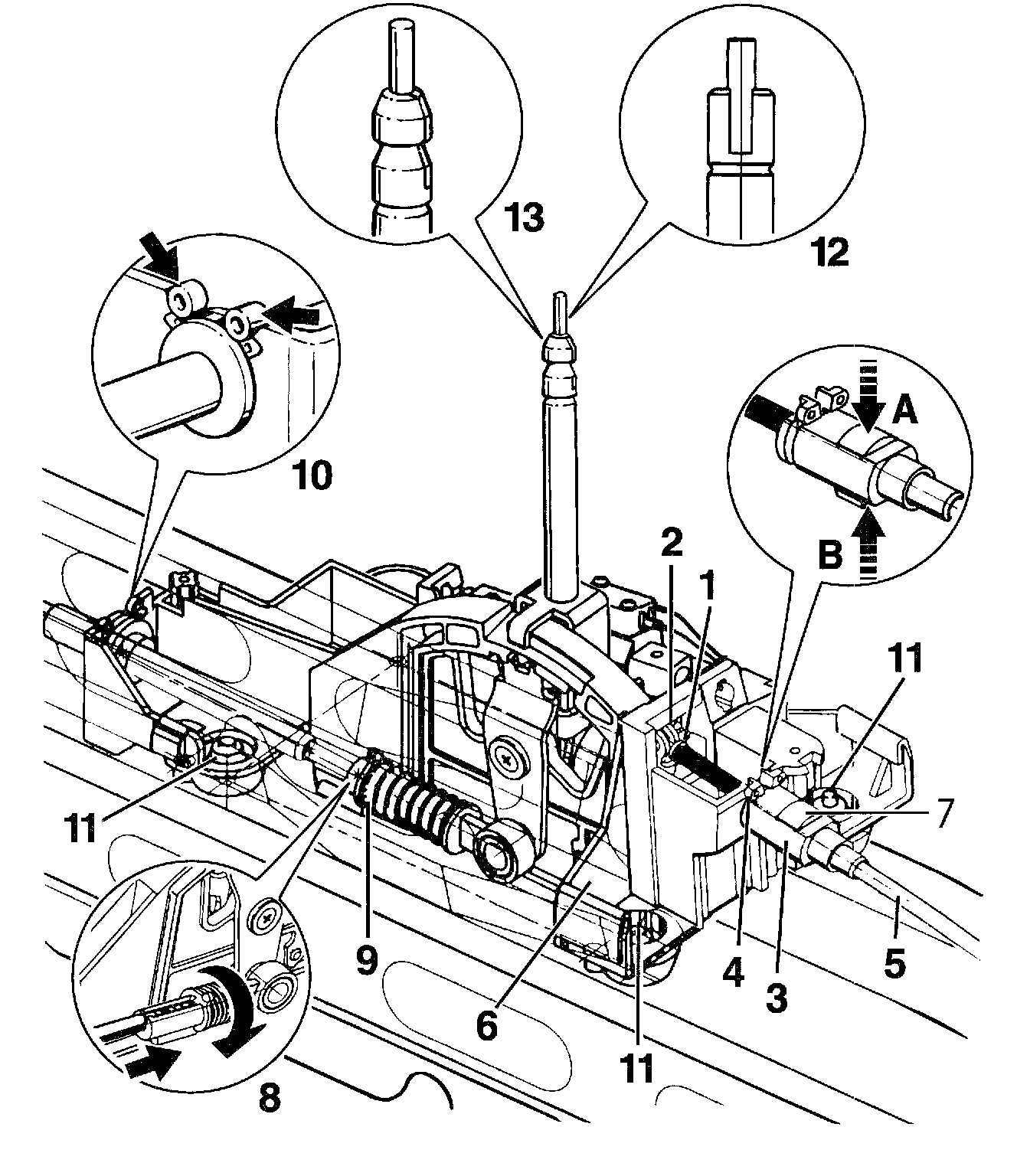 13
12
10
A
B
2
1
11
7
11
9
6
4
3
5
11
8