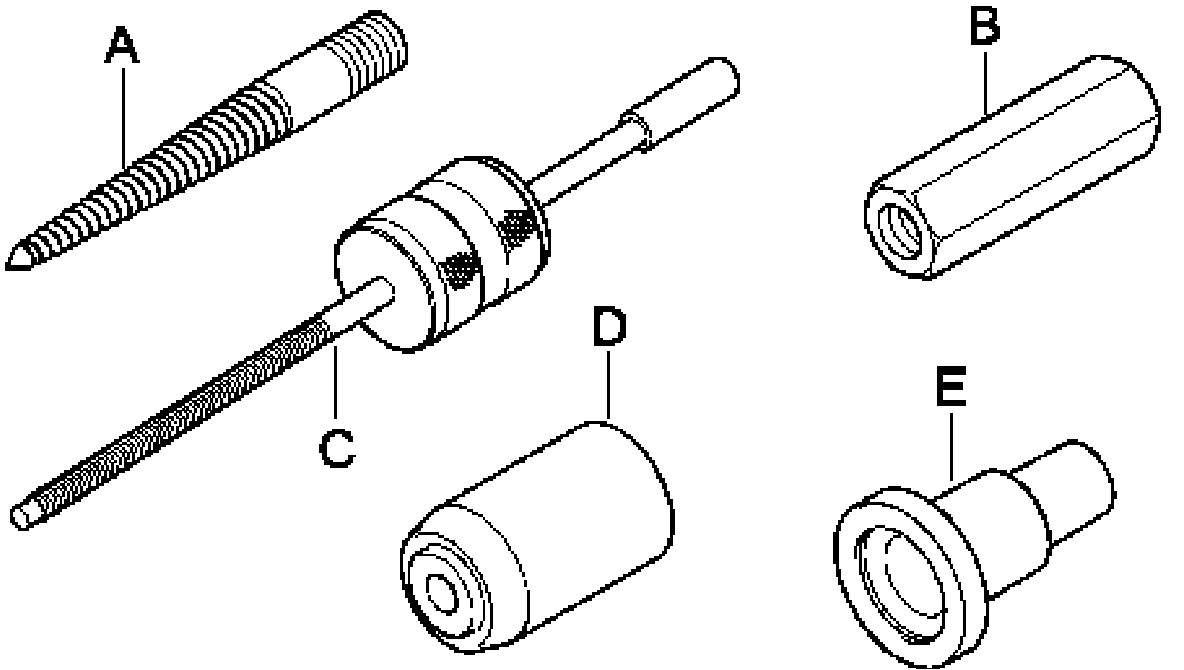 A
B
C
D
E