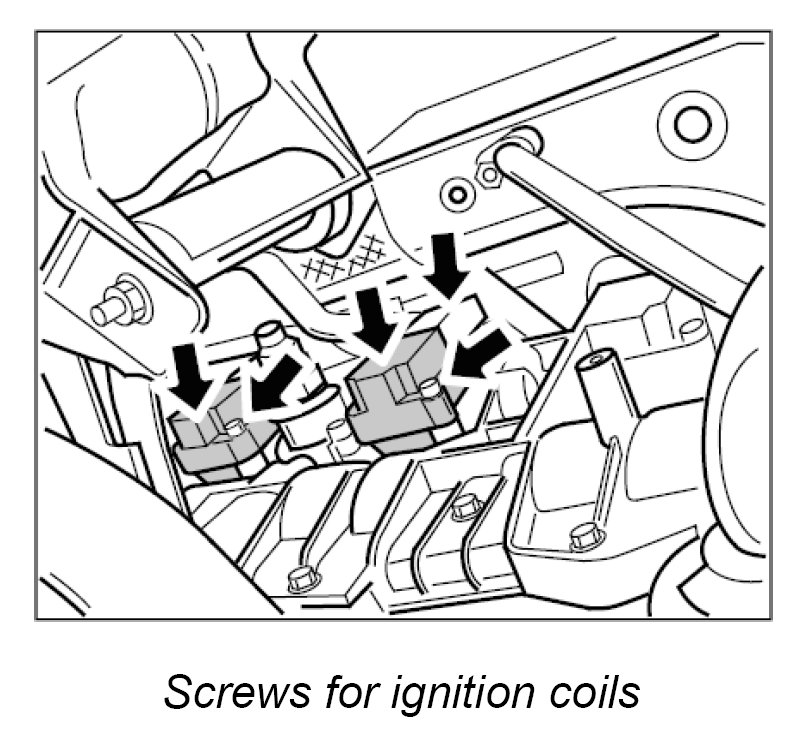 Screws for ignition coils