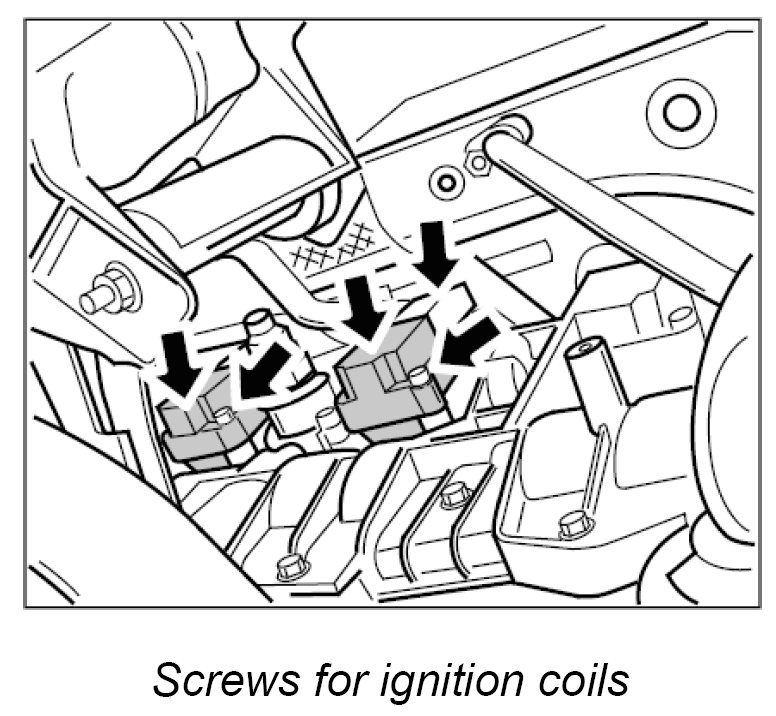 Screws for ignition coils