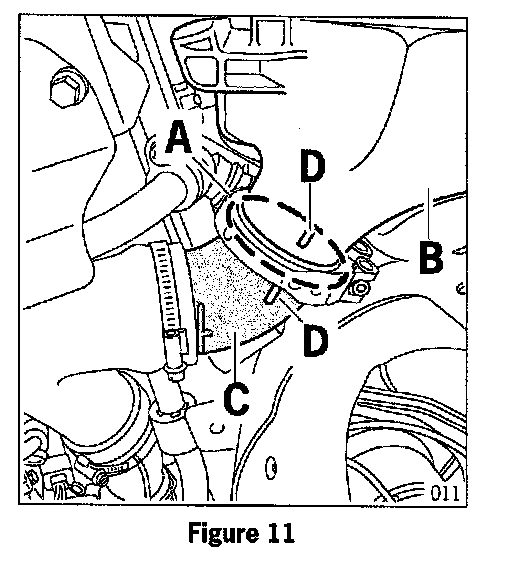 A
D
B
D
C
011

Figure 11