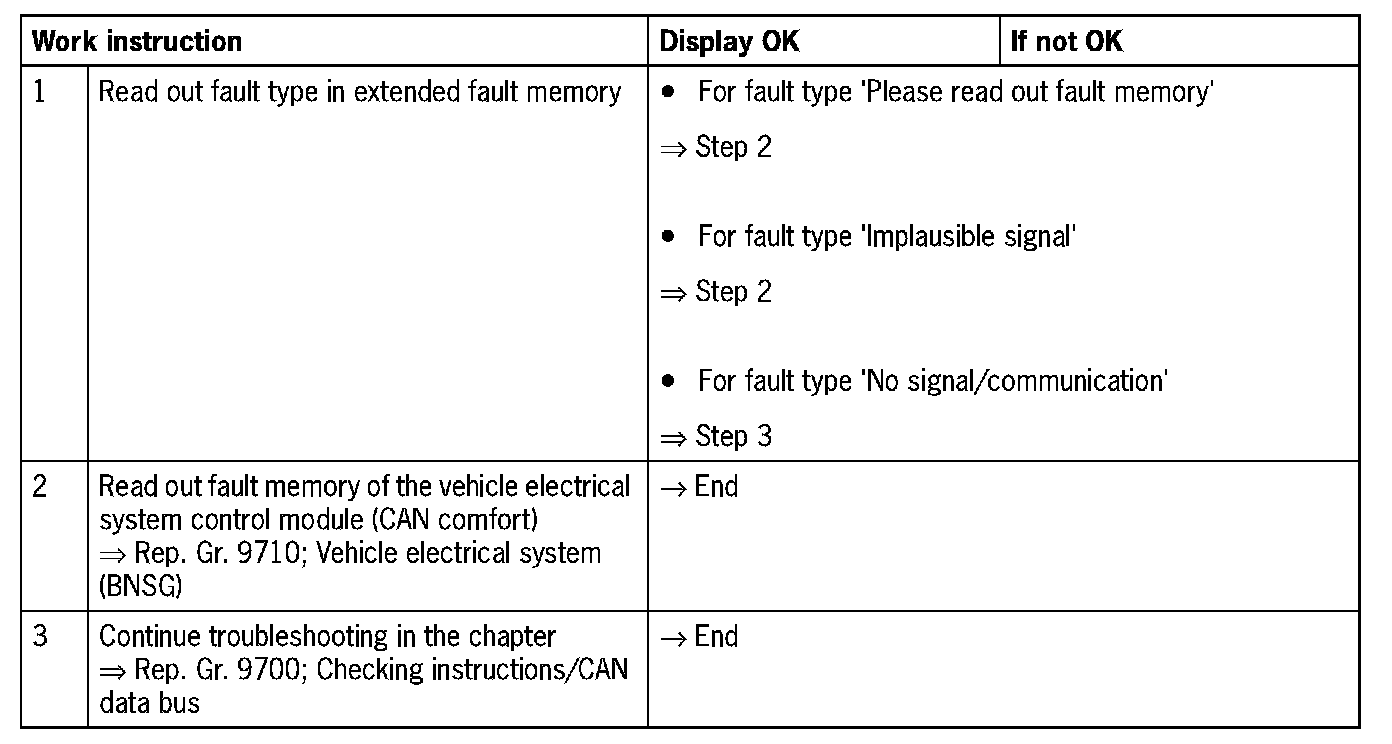 | Work instruction | | Display OK | If not OK |
|---|---|---|---|
| 1 | Read out fault type in extended fault memory | • For fault type 'Please read out fault memory' ⇒ Step 2 • For fault type 'Implausible signal' ⇒ Step 2 • For fault type 'No signal/communication' ⇒ Step 3 | |
| 2 | Read out fault memory of the vehicle electrical system control module (CAN comfort) ⇒ Rep. Gr. 9710; Vehicle electrical system (BNSG) | → End | |
| 3 | Continue troubleshooting in the chapter ⇒ Rep. Gr. 9700; Checking instructions/CAN data bus | → End | |