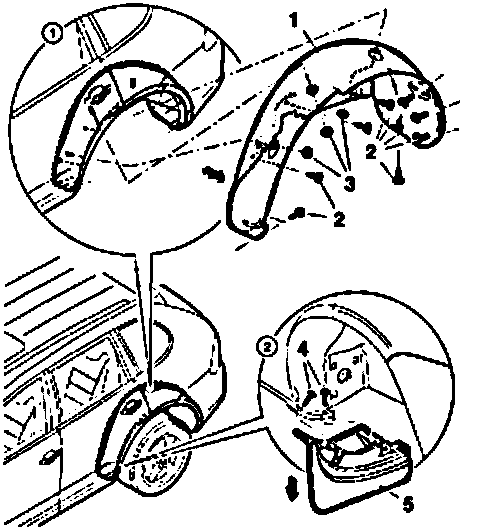 1

1

2

3

2

2

4

5