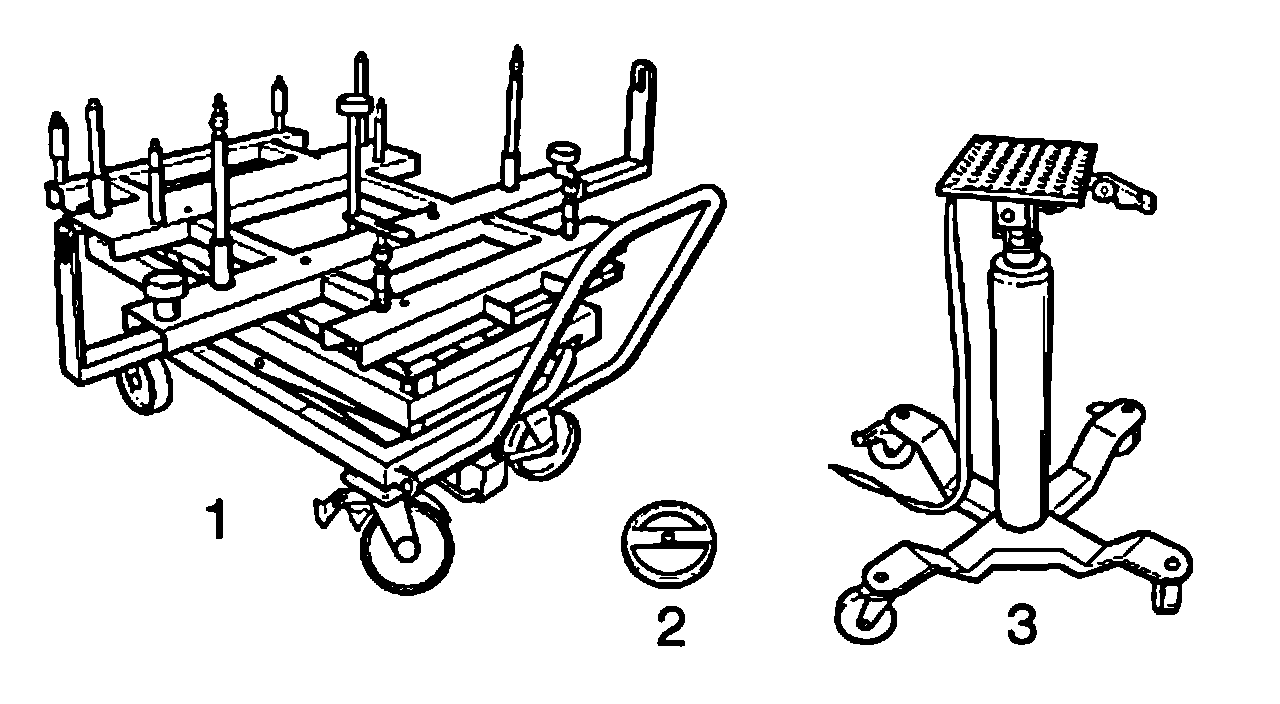 1
2
3