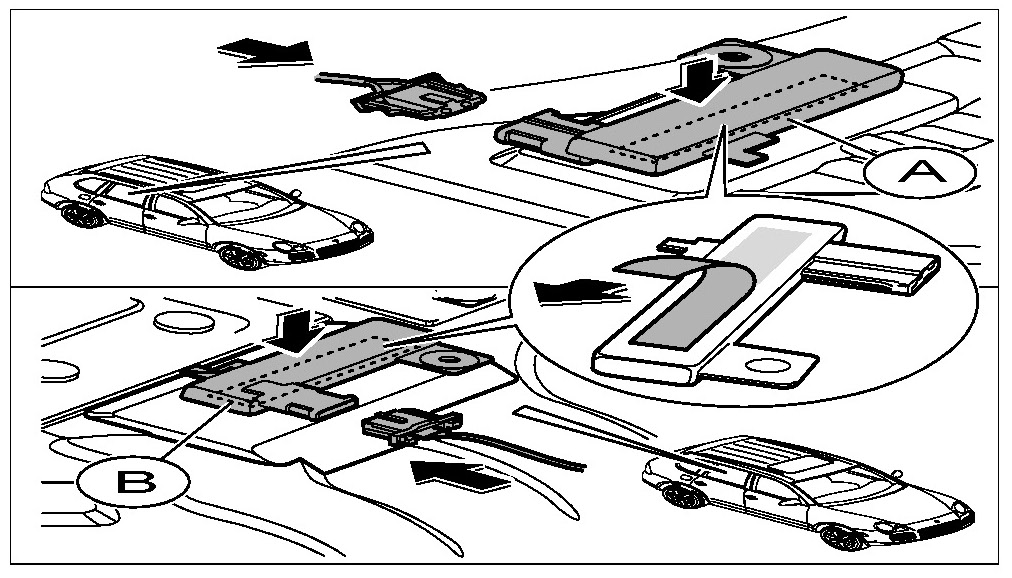 A

B