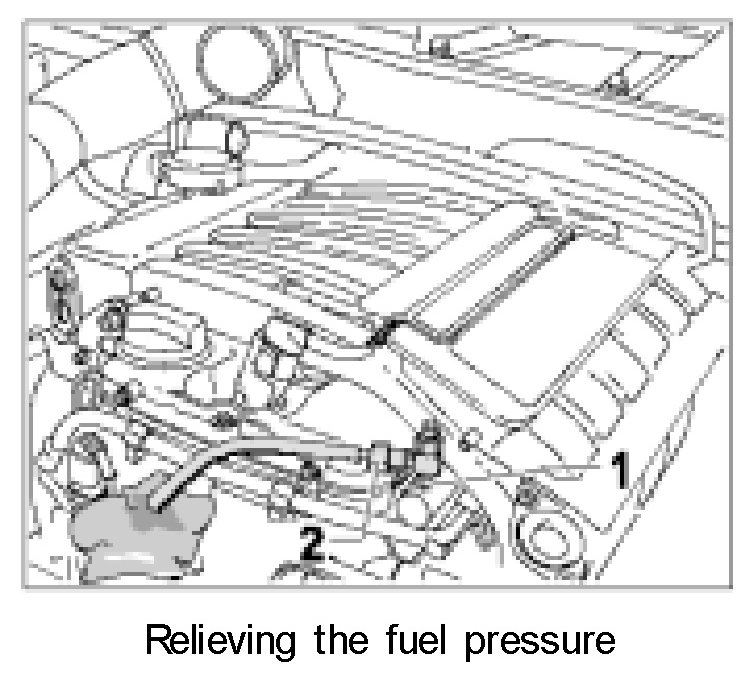 1
2
Relieving the fuel pressure