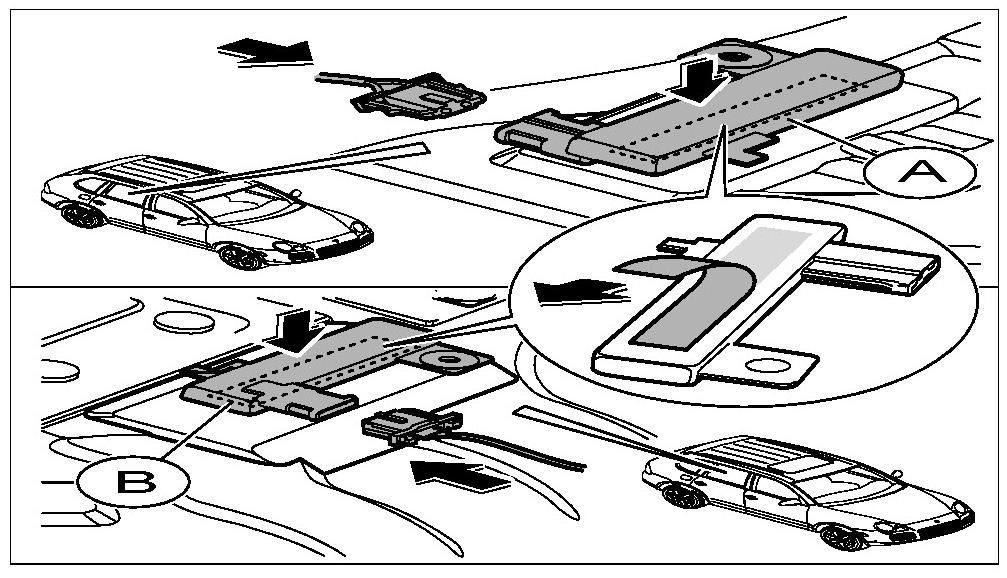 A

B